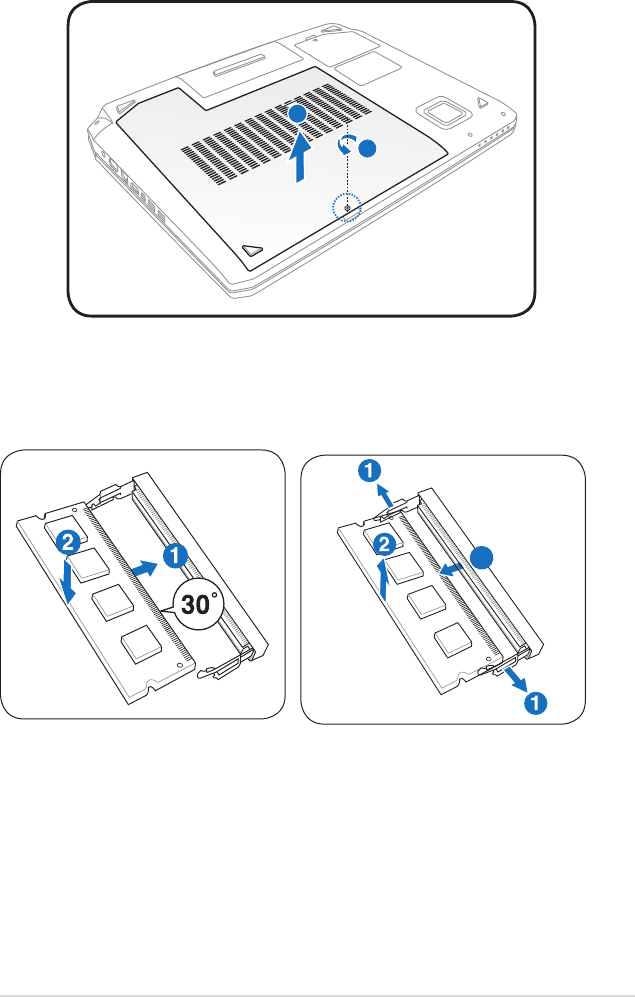 2
1
30°
1
2
1
2
1