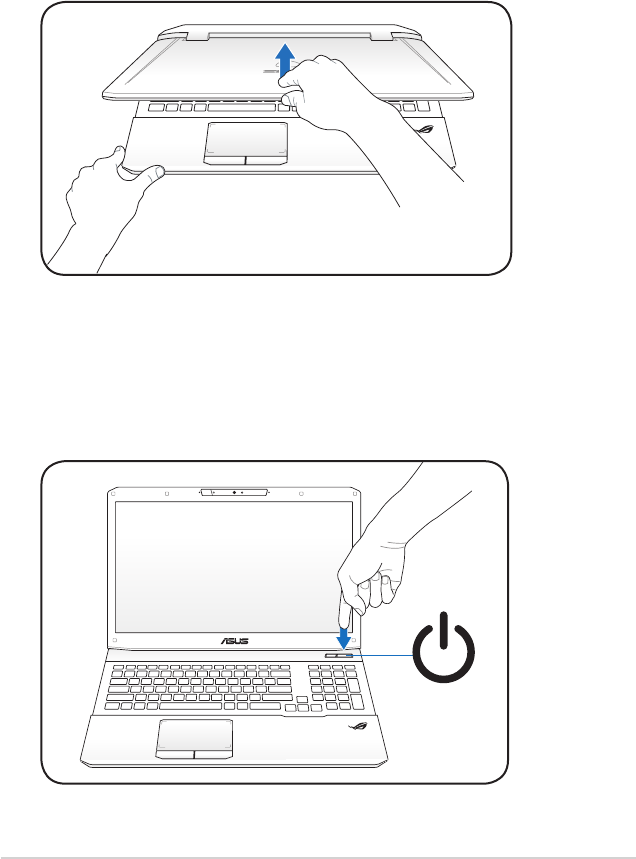 ASUS