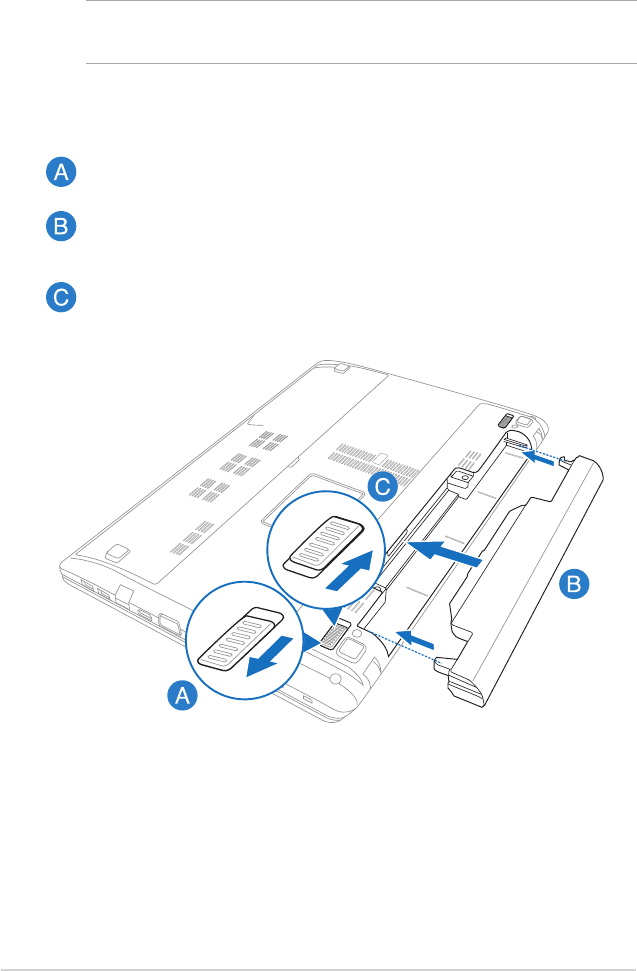 A

B

C

C

B

A