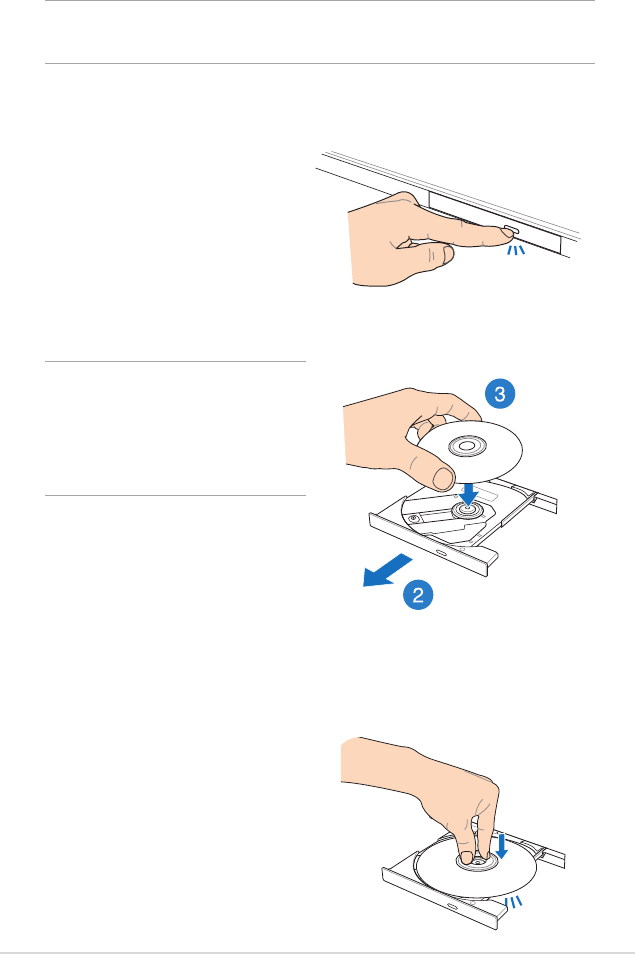 3

2