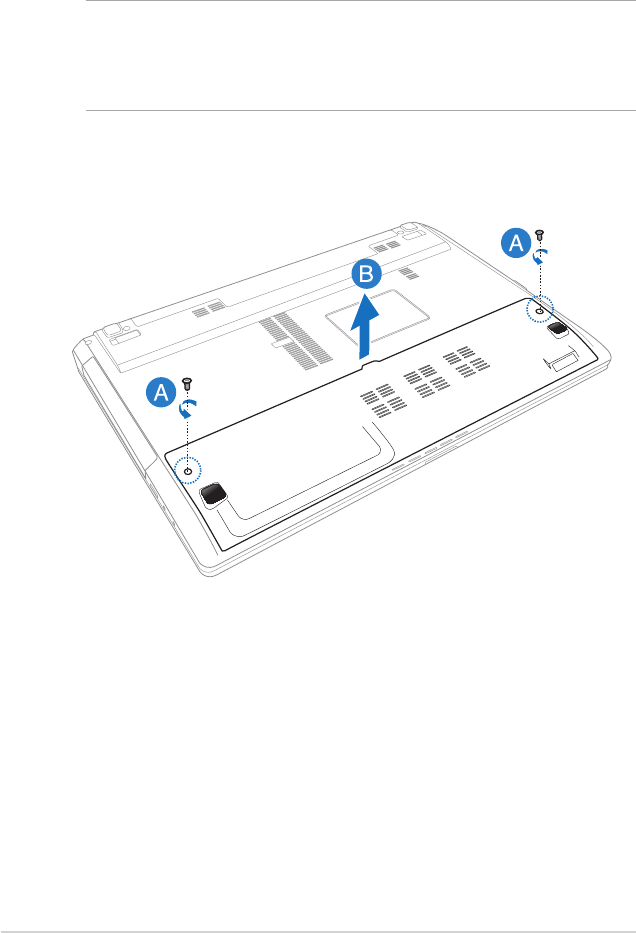 A

B

A