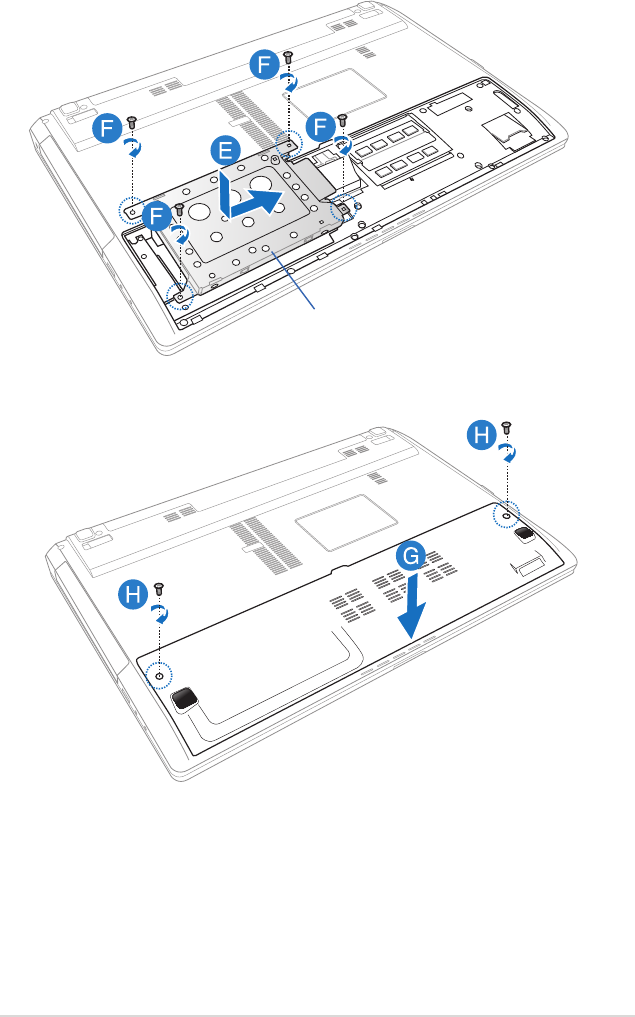 F
F
F
E
F
H
G
H