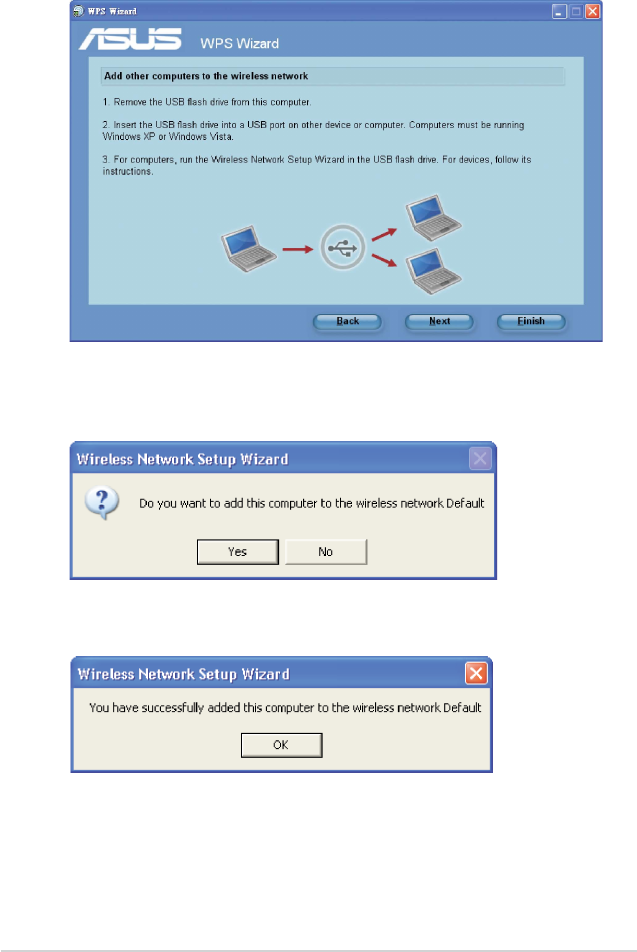 WPS Wizard

ASUS WPS Wizard

Add other computers to the wireless network

1. Remove the USB flash drive from this computer.

2. Insert the USB flash drive into a USB port on other device or computer. Computers must be running Windows XP or Windows Vista.

3. For computers, run the Wireless Network Setup Wizard in the USB flash drive. For devices, follow its instructions.

Back Next Finish

Wireless Network Setup Wizard

Do you want to add this computer to the wireless network Default

Yes No

Wireless Network Setup Wizard

You have successfully added this computer to the wireless network Default

OK