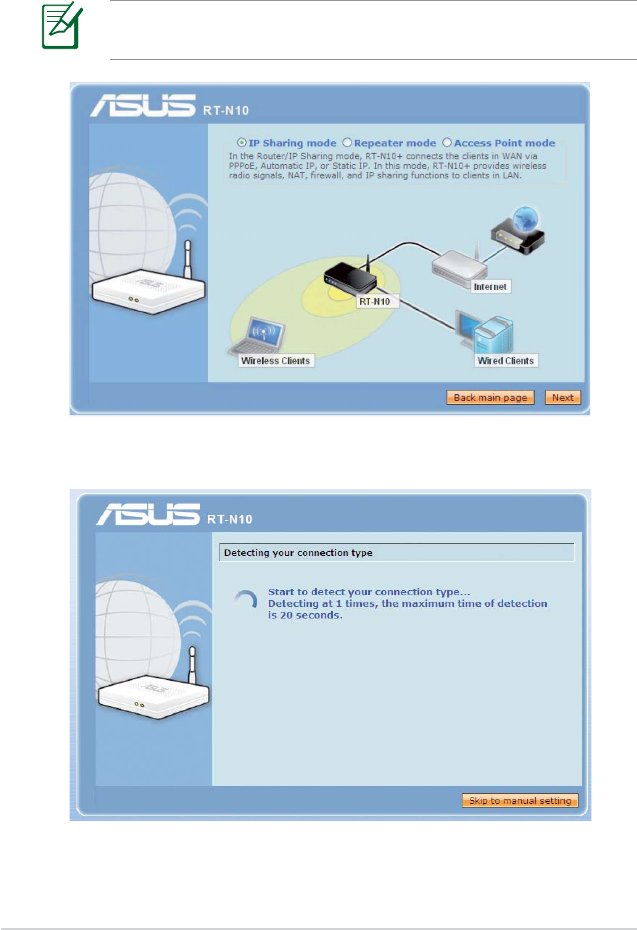 ASUS RT-N10

IP Sharing mode Repeater mode Access Point mode

In the Router/IP Sharing mode, RT-N10+ connects the clients in WAN via PPPoE, Automatic IP, or Static IP. In this mode, RT-N10+ provides wireless radio signals, NAT, firewall, and IP sharing functions to clients in LAN.

RT-N10

Internet

Wireless Clients

Wired Clients

Back main page Next

ASUS RT-N10

Detecting your connection type

Start to detect your connection type...
Detecting at 1 times, the maximum time of detection is 20 seconds.

Skip to manual setting