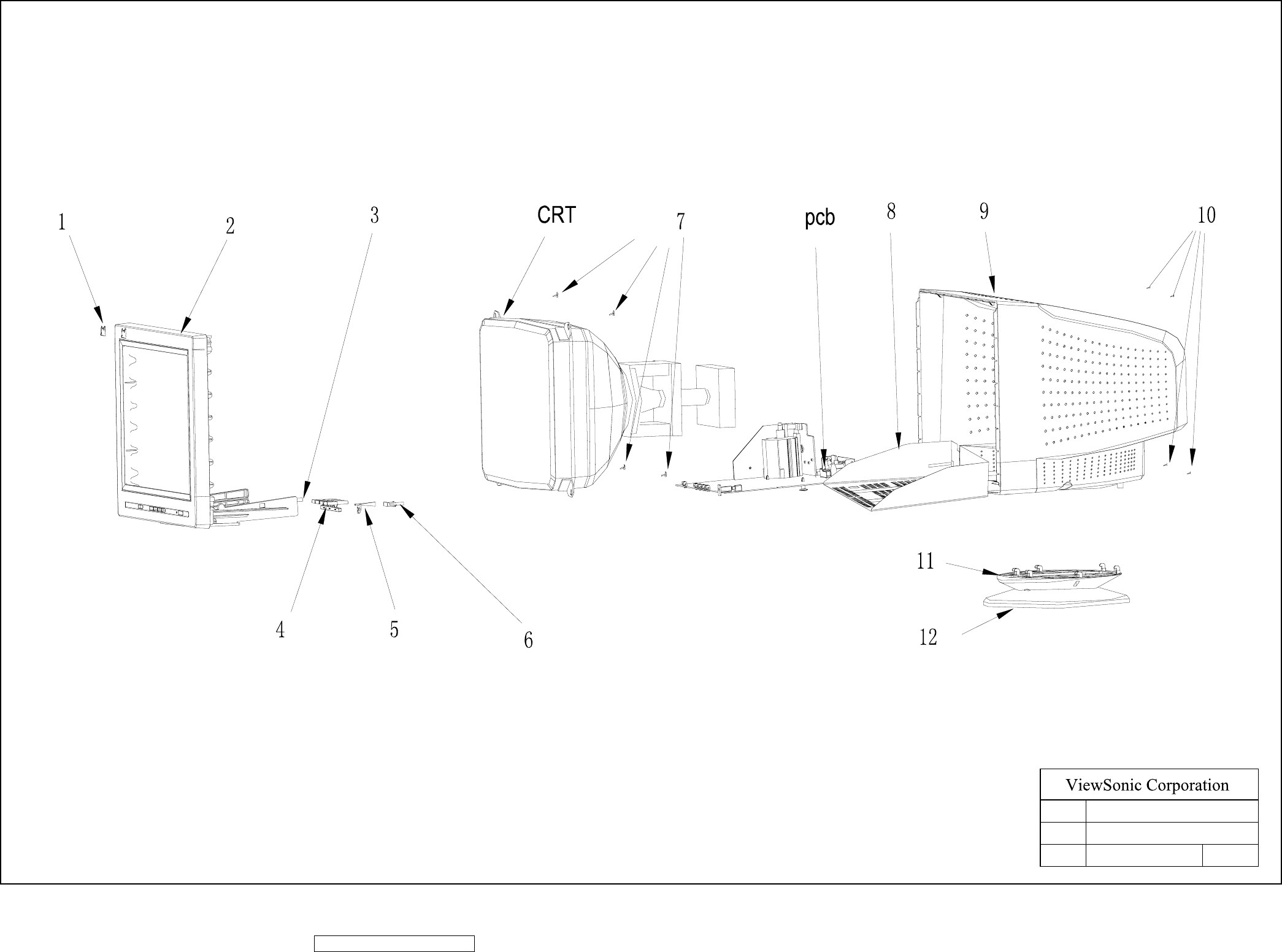 1
2
3
CRT
7
pcb
8
9
10
4
5
6
11
12

ViewSonic Corporation