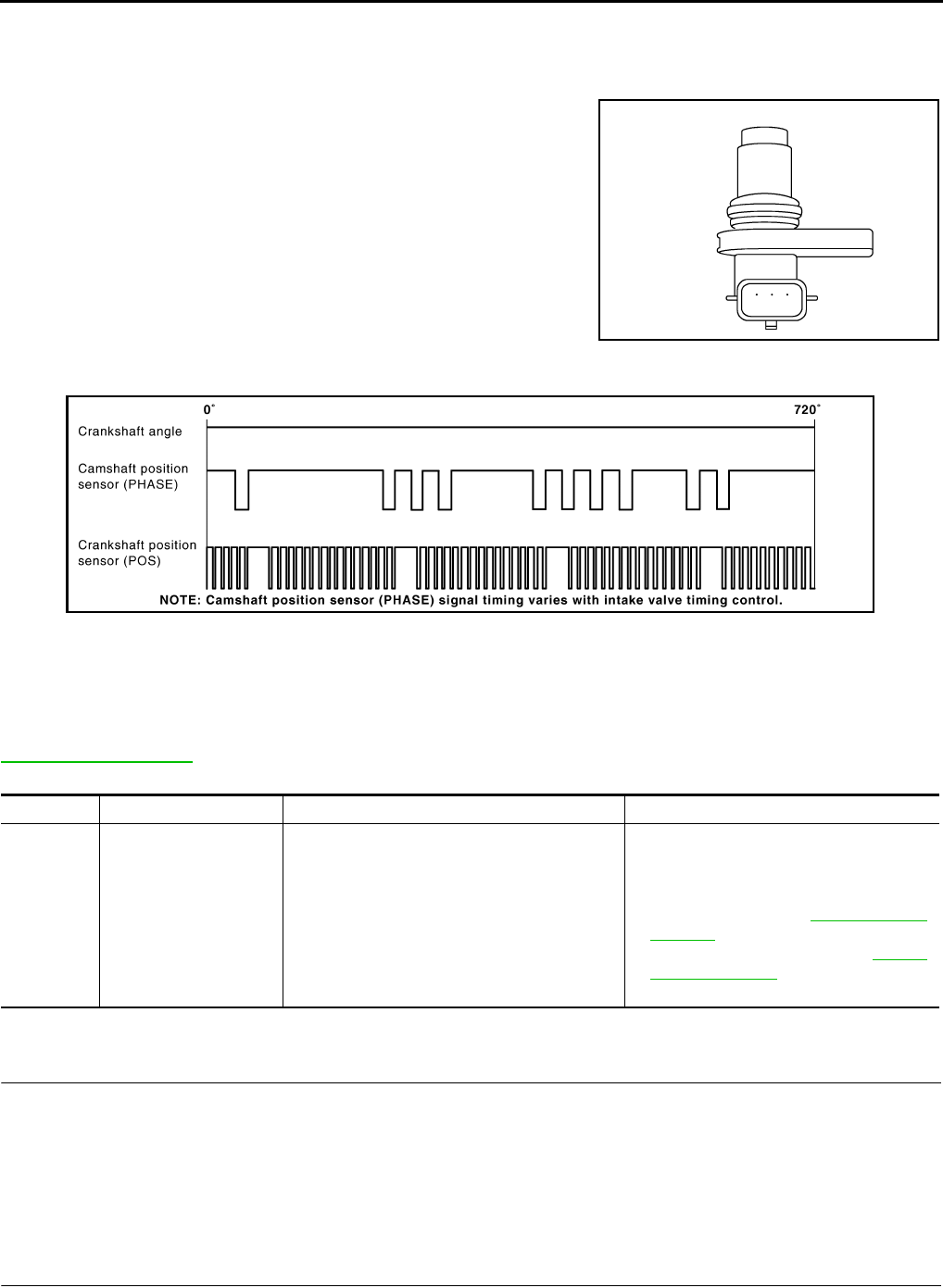 0°

720°

Crankshaft angle

Camshaft position sensor (PHASE)

Crankshaft position sensor (POS)

NOTE: Camshaft position sensor (PHASE) signal timing varies with intake valve timing control.