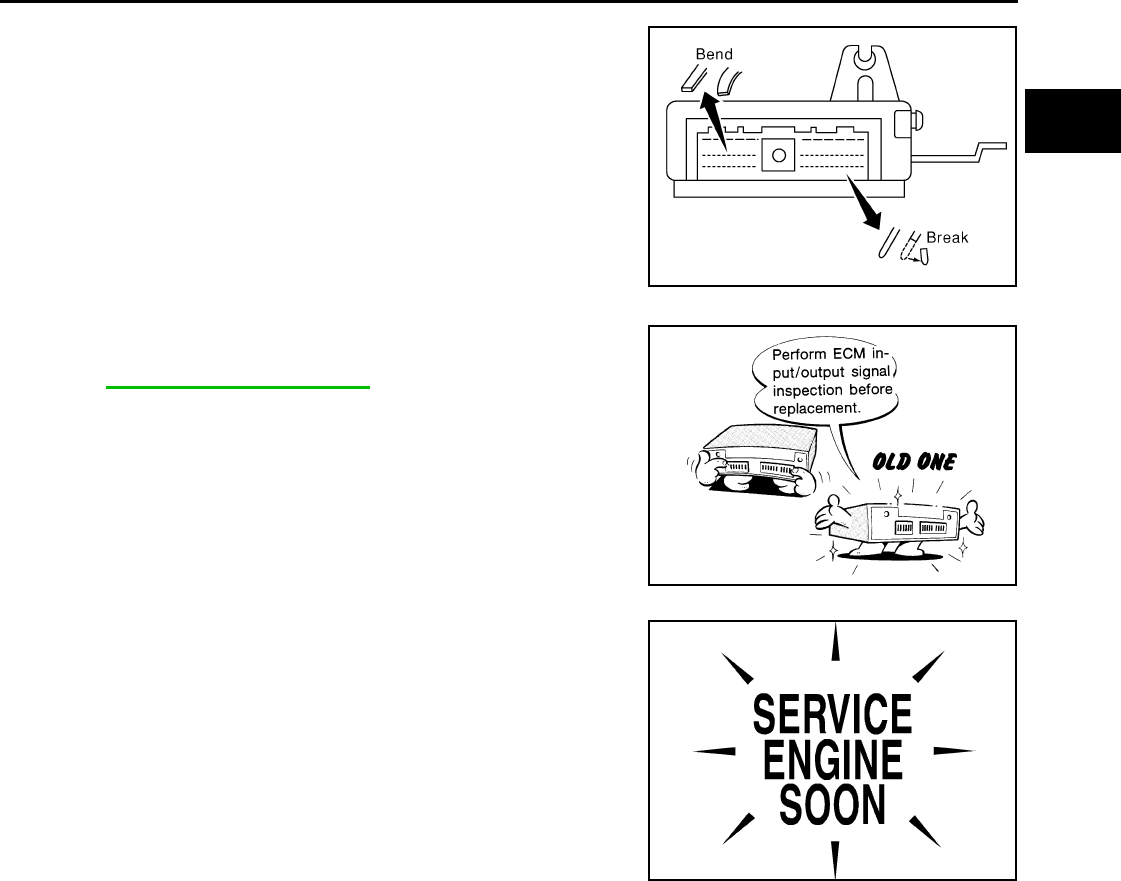 Bend

Break

Perform ECM input/output signal inspection before replacement.

OLD ONE

SERVICE ENGINE SOON