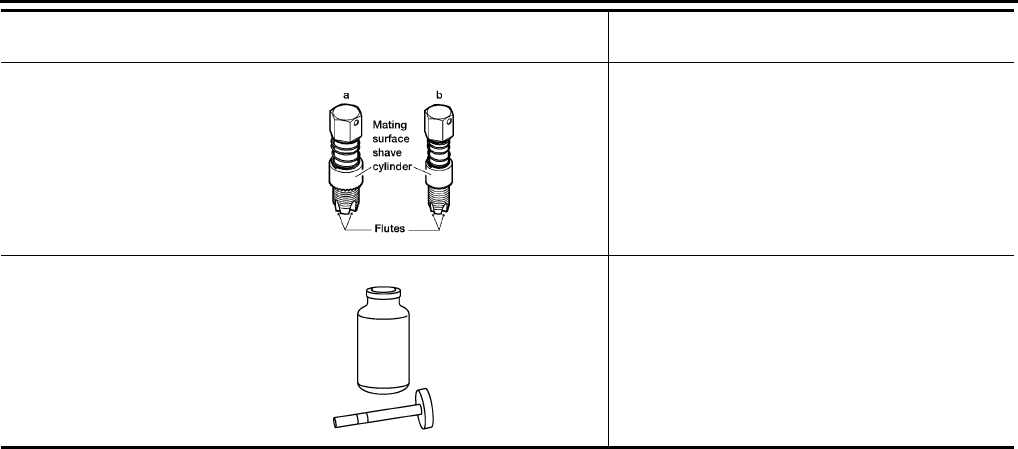 a

b

Mating surface shave cylinder

Flutes