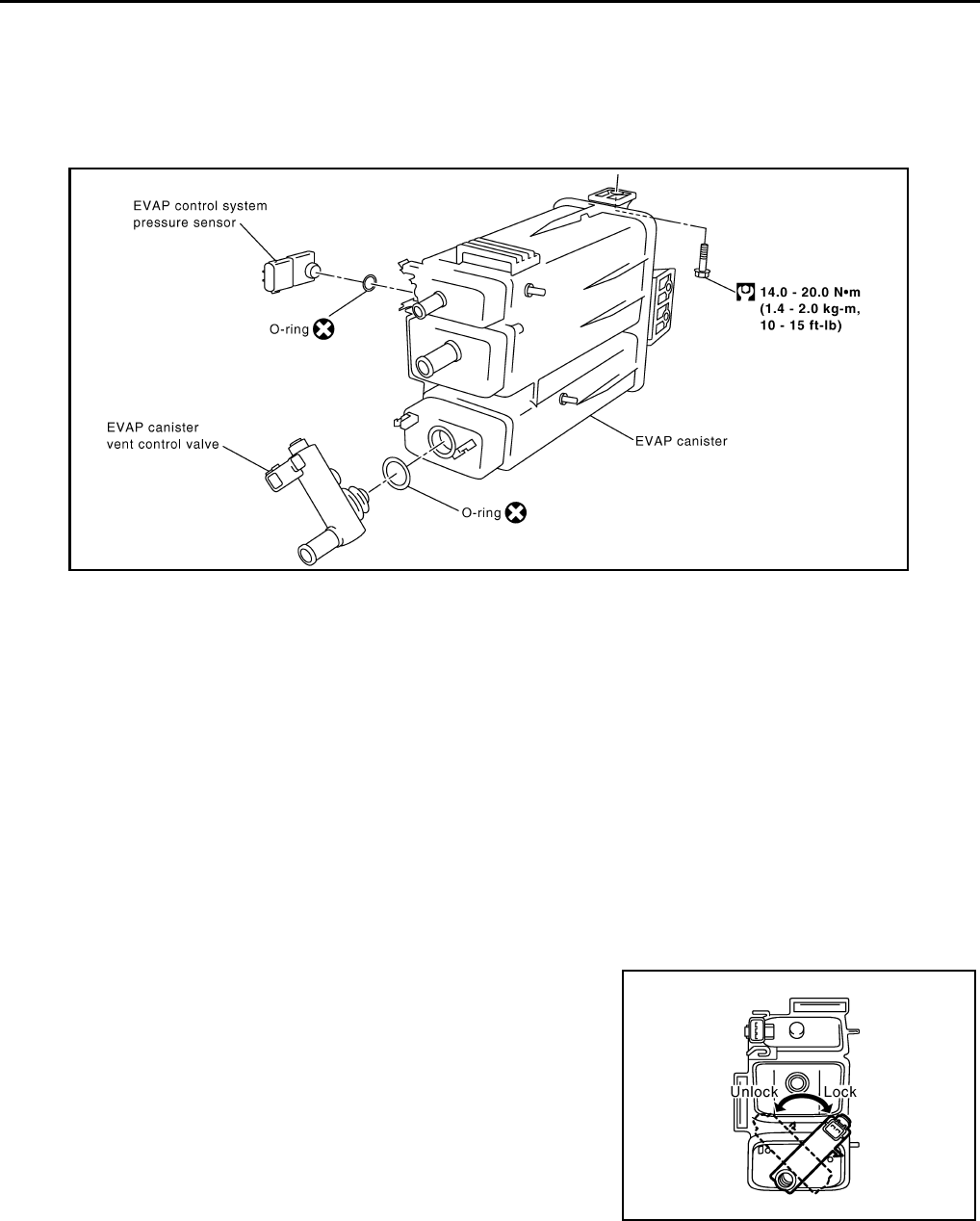 EVAP control system pressure sensor

O-ring

14.0 - 20.0 N•m (1.4 - 2.0 kg-m, 10 - 15 ft-lb)

EVAP canister vent control valve

EVAP canister

O-ring

Unlock

Lock