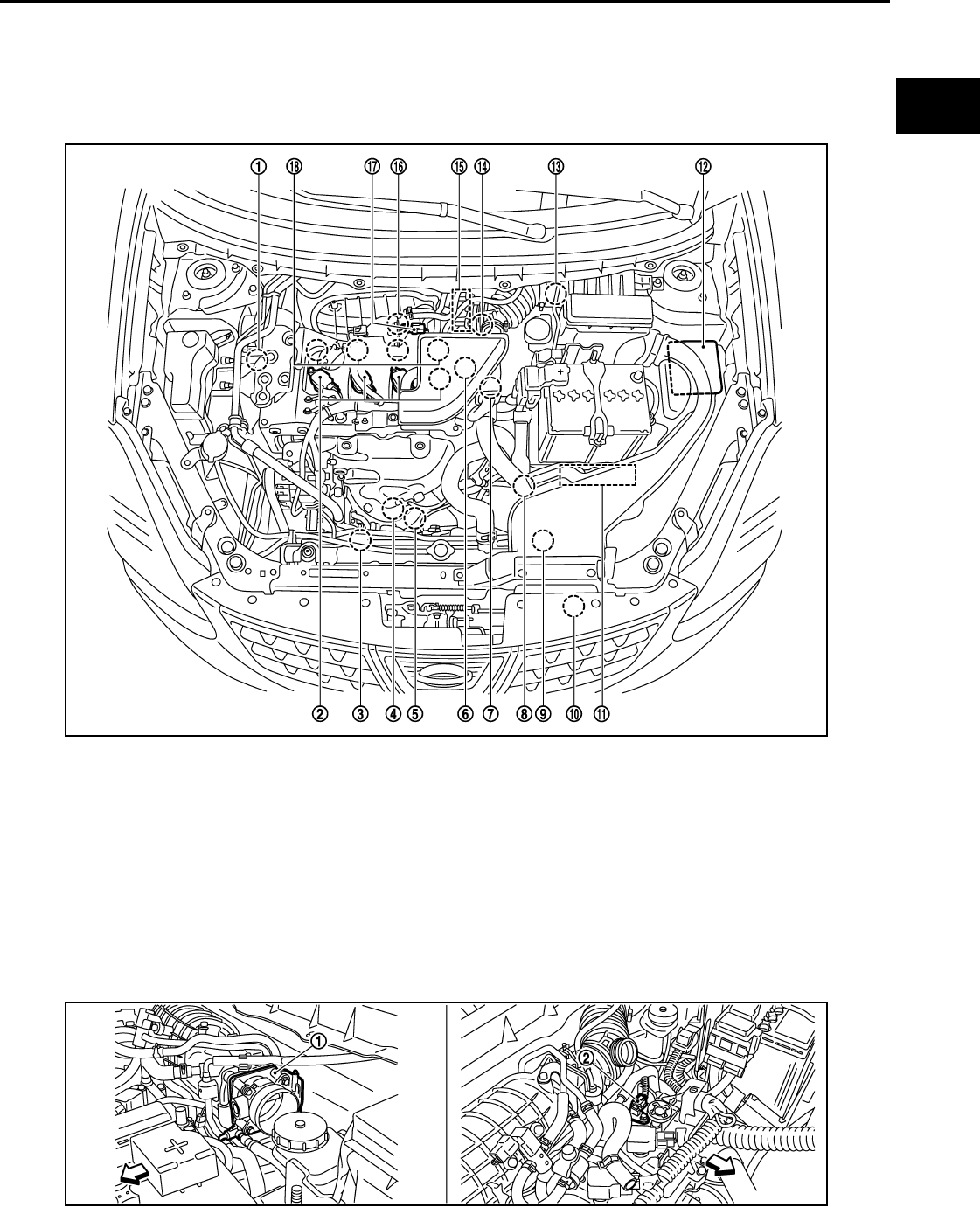 ① ⑱ ⑰ ⑯ ⑮ ⑭ ⑬ ⑫

② ③ ④ ⑤ ⑥ ⑦ ⑧ ⑨ ⑩ ⑪

①

②