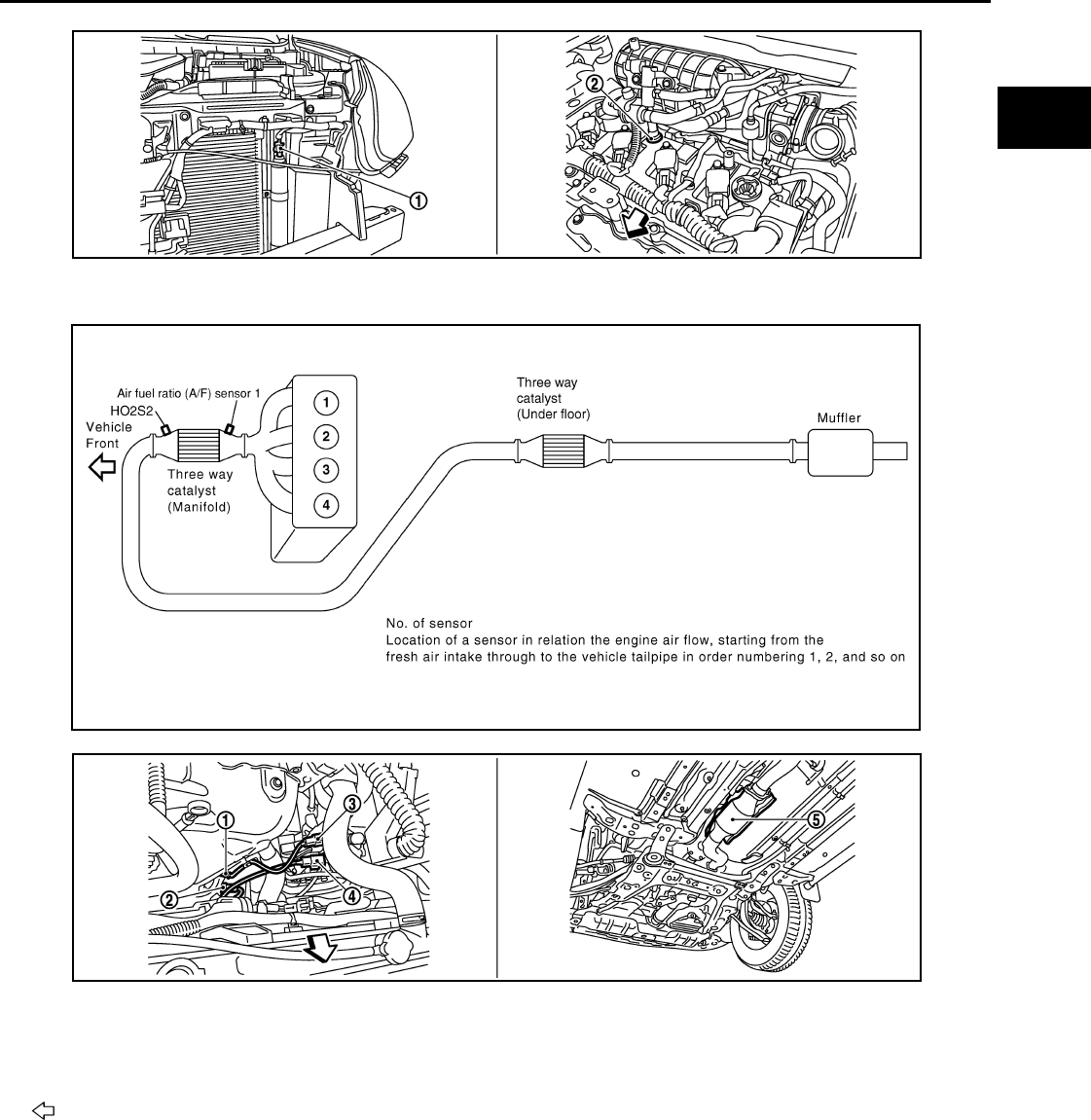 ①

②

Air fuel ratio (A/F) sensor 1
HO2S2
Vehicle
Front
Three way
catalyst
(Manifold)
1
2
3
4
Three way
catalyst
(Under floor)
Muffler

No. of sensor
Location of a sensor in relation the engine air flow, starting from the fresh air intake through to the vehicle tailpipe in order numbering 1, 2, and so on

①
②
③
④

⑤