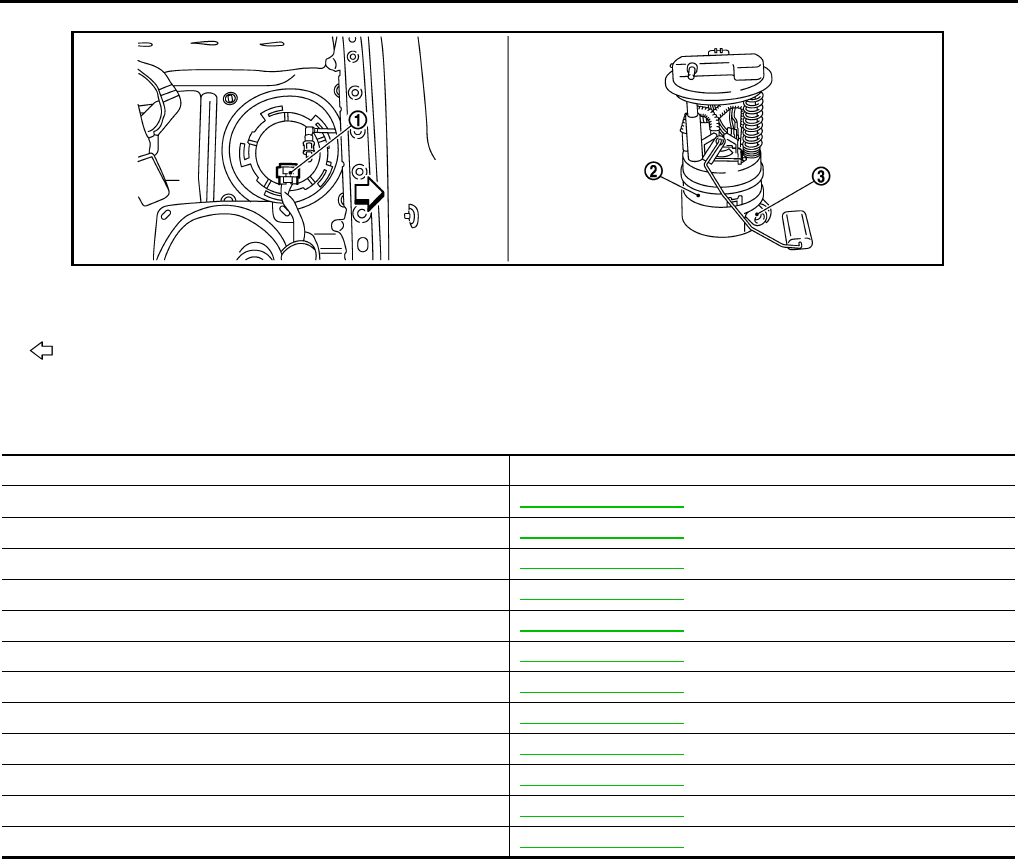 ①

②

③