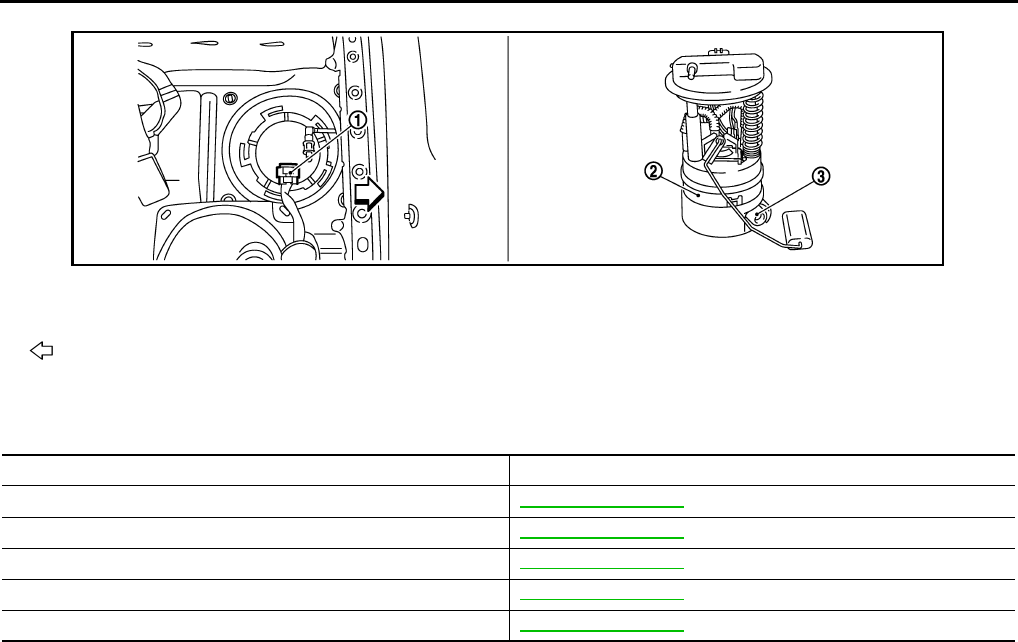 1

2

3