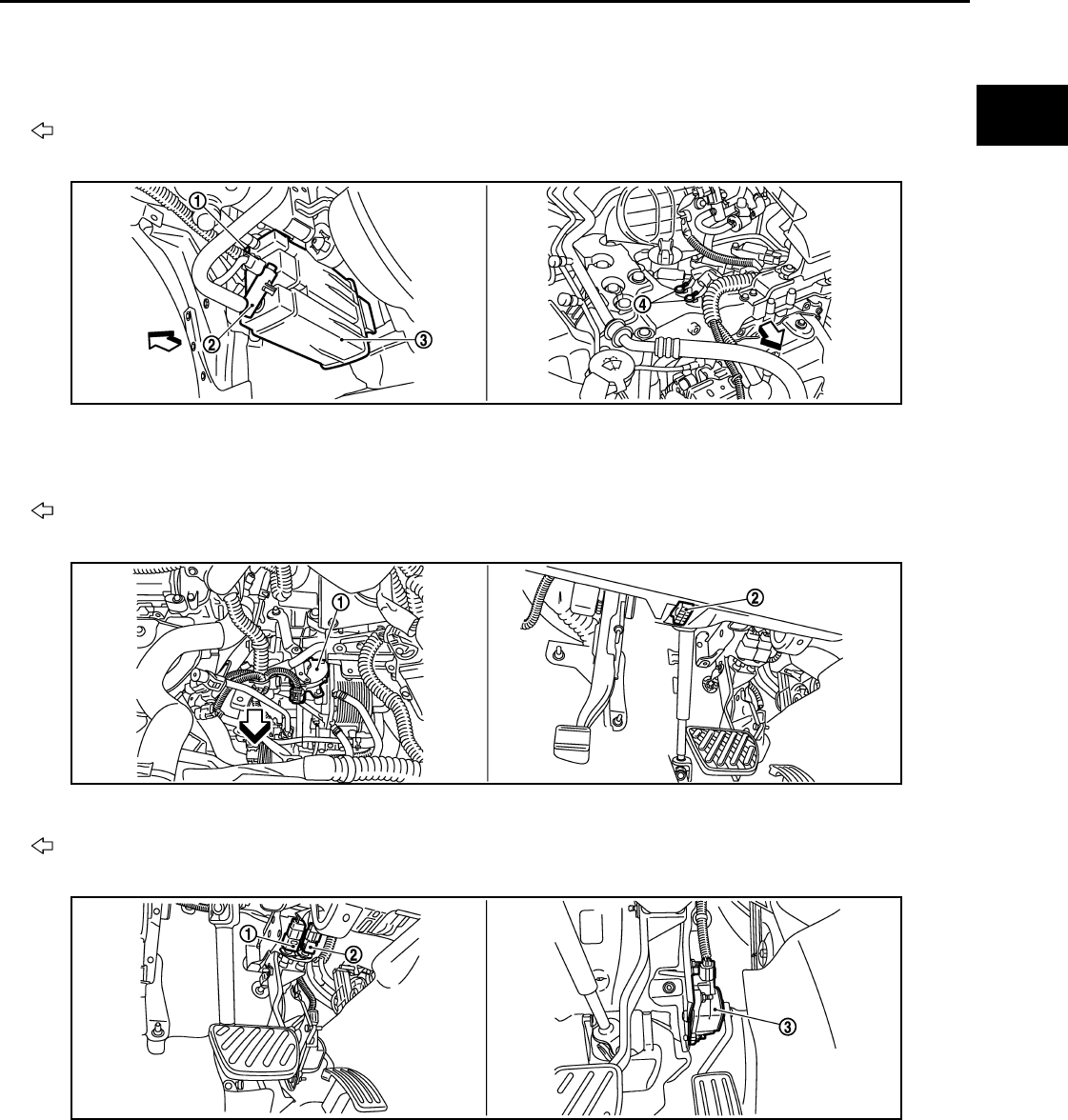 ①
②
③
④
①
②
①
②
③