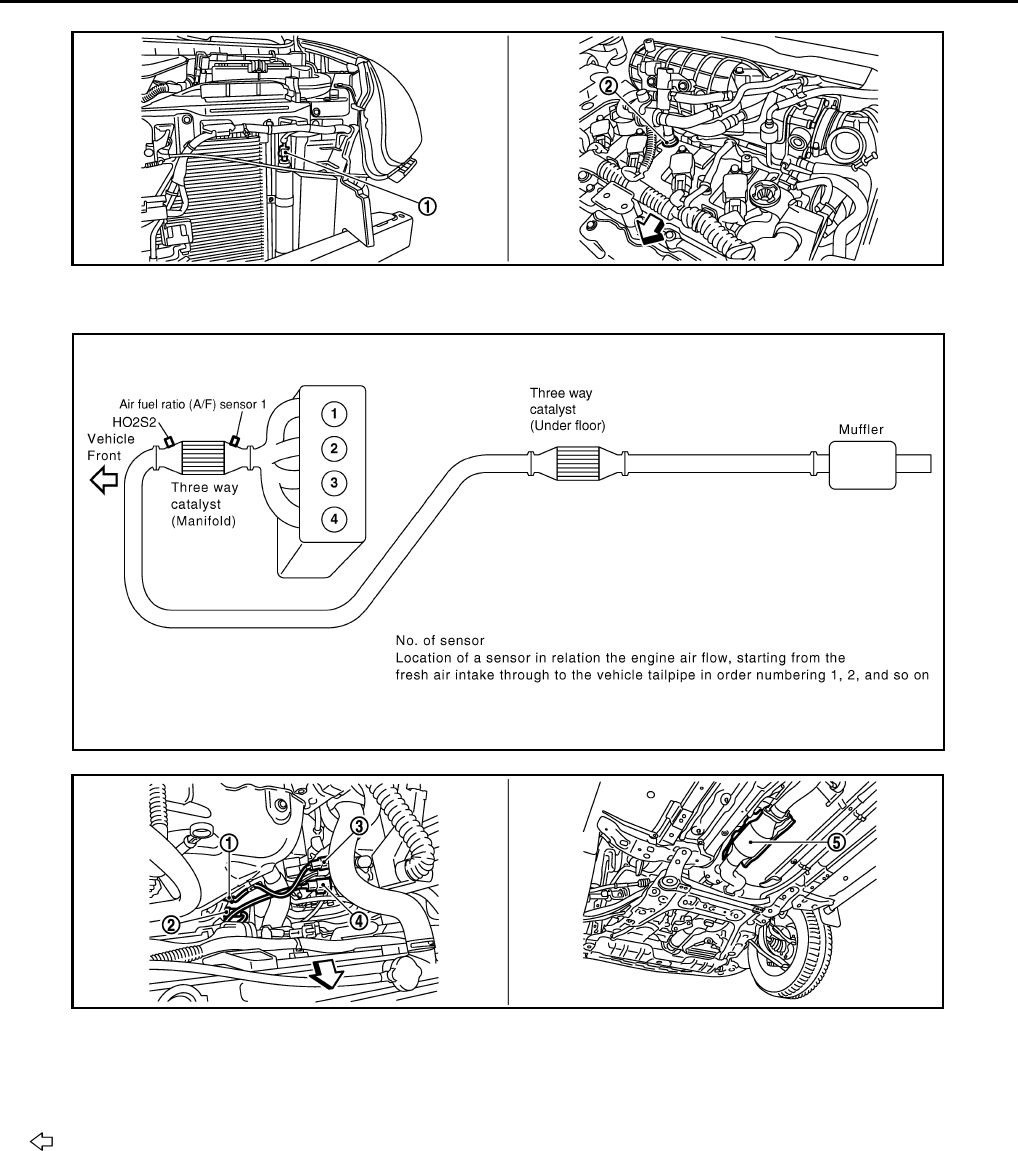 ①

②

Air fuel ratio (A/F) sensor 1

HO2S2

Vehicle Front

Three way catalyst (Manifold)

1

2

3

4

Three way catalyst (Under floor)

Muffler

No. of sensor
Location of a sensor in relation the engine air flow, starting from the fresh air intake through to the vehicle tailpipe in order numbering 1, 2, and so on

①

②

③

④

⑤