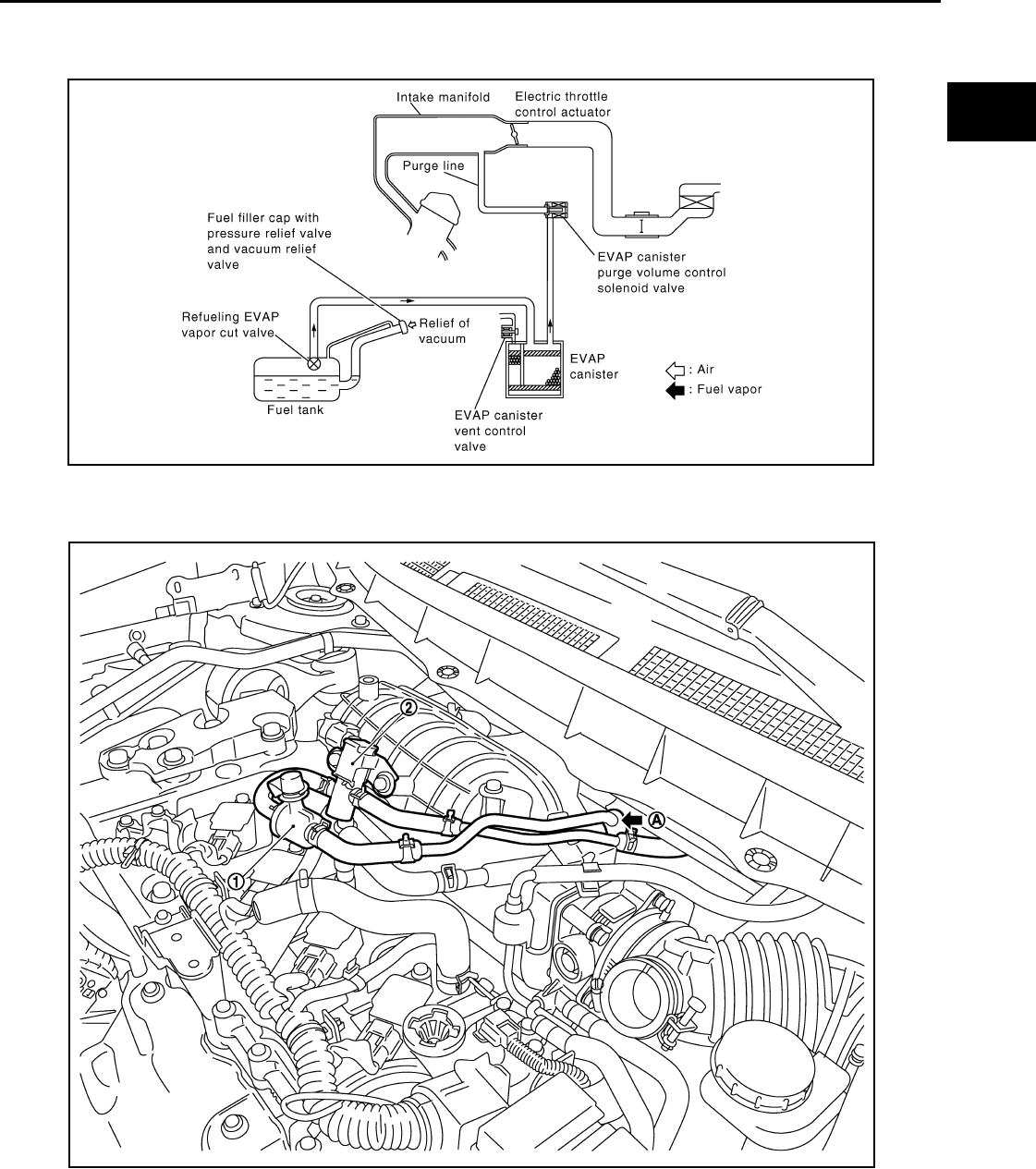 Intake manifold

Electric throttle control actuator

Purge line

Fuel filler cap with pressure relief valve and vacuum relief valve

EVAP canister purge volume control solenoid valve

Refueling EVAP vapor cut valve

Relief of vacuum

EVAP canister

: Air

: Fuel vapor

Fuel tank

EVAP canister vent control valve

②

Ⓐ

①