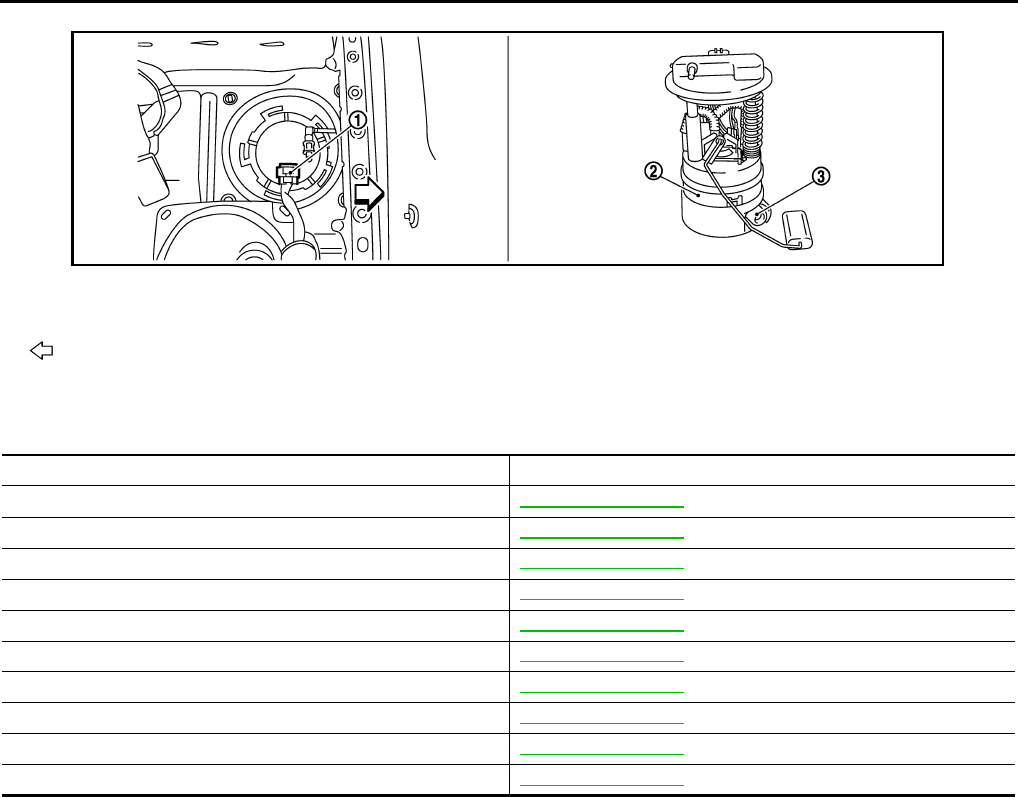 ①

②

③