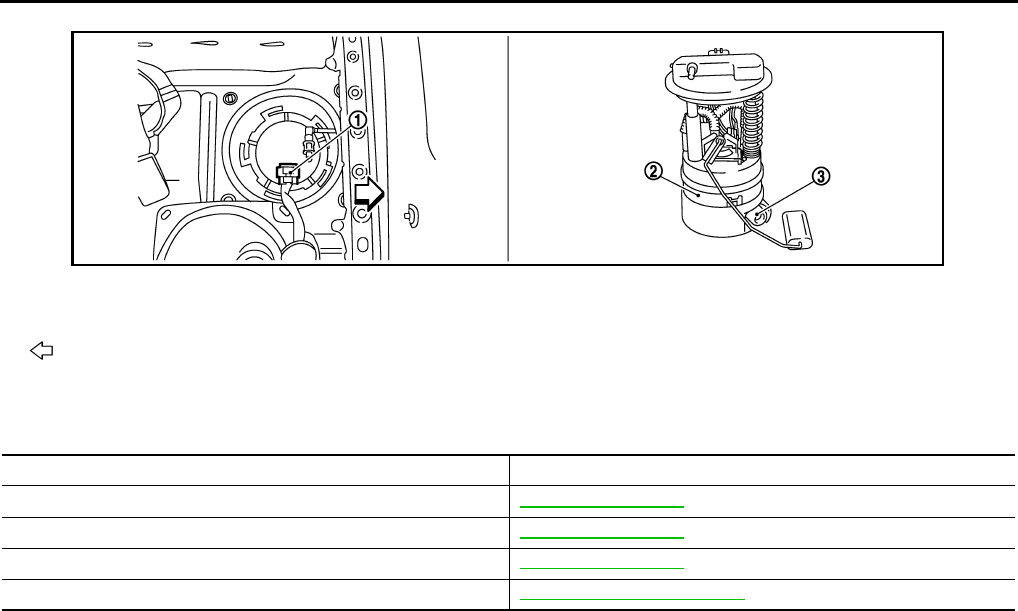 ①
②
③