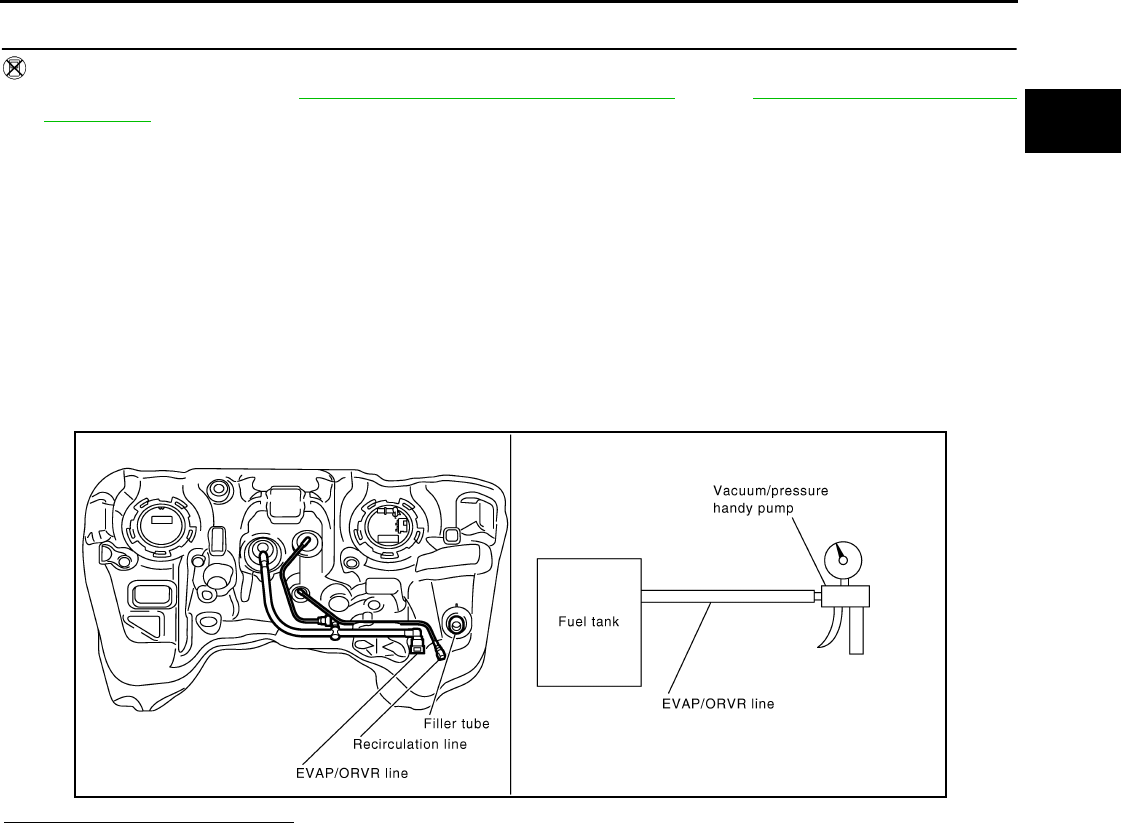 Filler tube
Recirculation line
EVAP/ORVR line

Vacuum/pressure handy pump
Fuel tank
EVAP/ORVR line