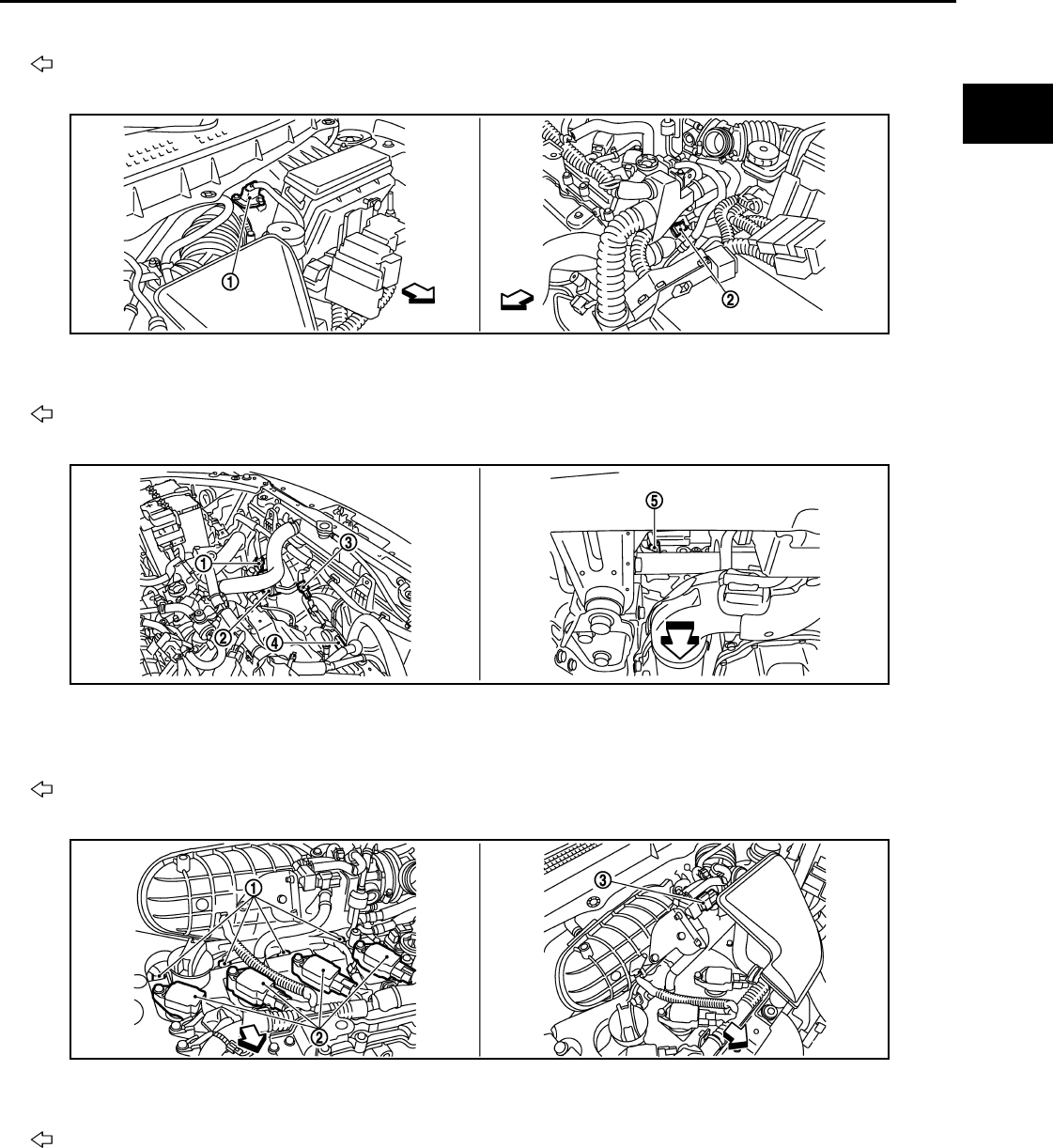 ①

②

①

②

③

④

⑤

①

②

③