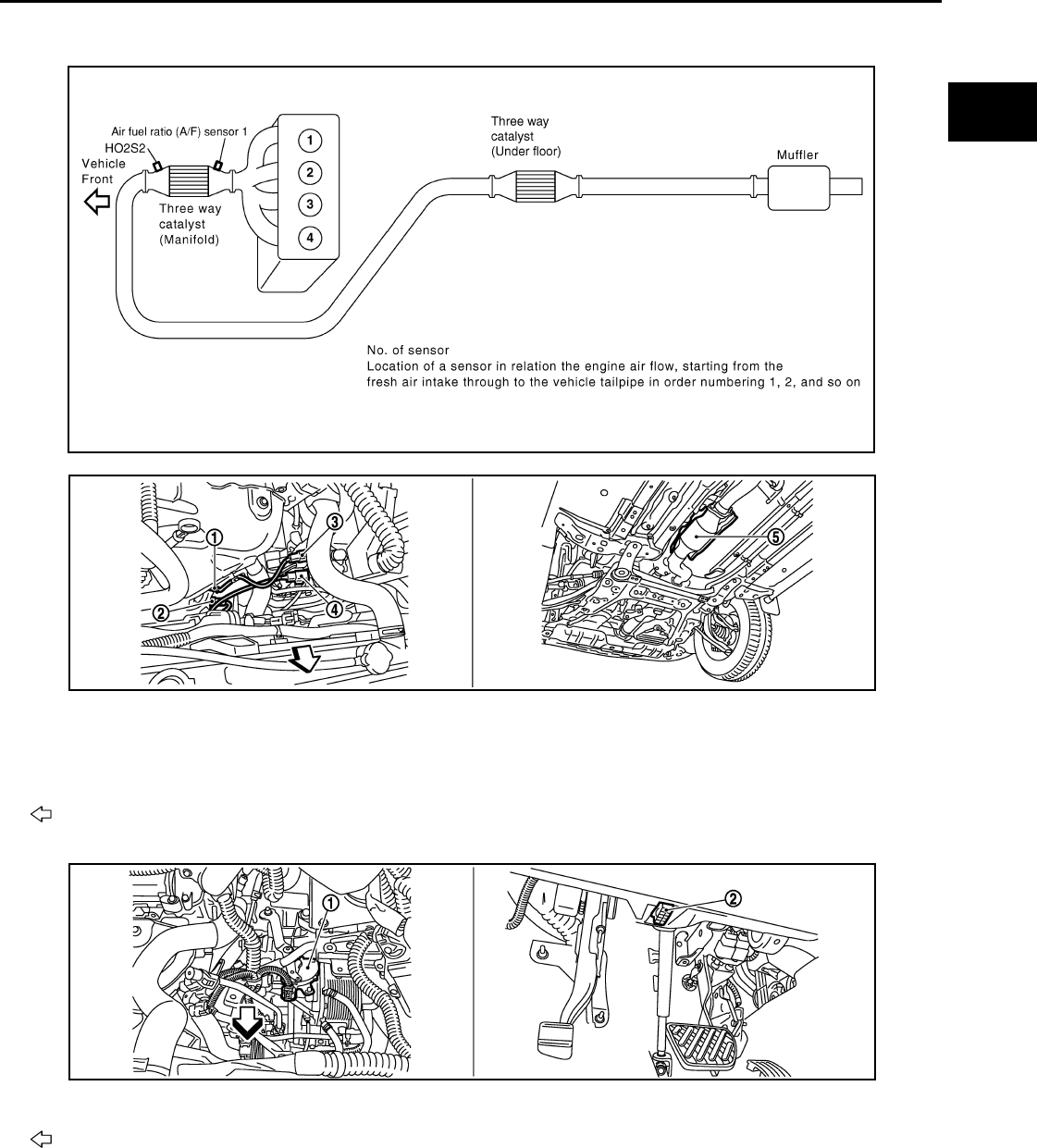 Air fuel ratio (A/F) sensor 1
HO2S2
Vehicle Front
Three way catalyst (Manifold)
1
2
3
4
Three way catalyst (Under floor)
Muffler

No. of sensor
Location of a sensor in relation the engine air flow, starting from the fresh air intake through to the vehicle tailpipe in order numbering 1, 2, and so on

1
2
3
4
5

1
2