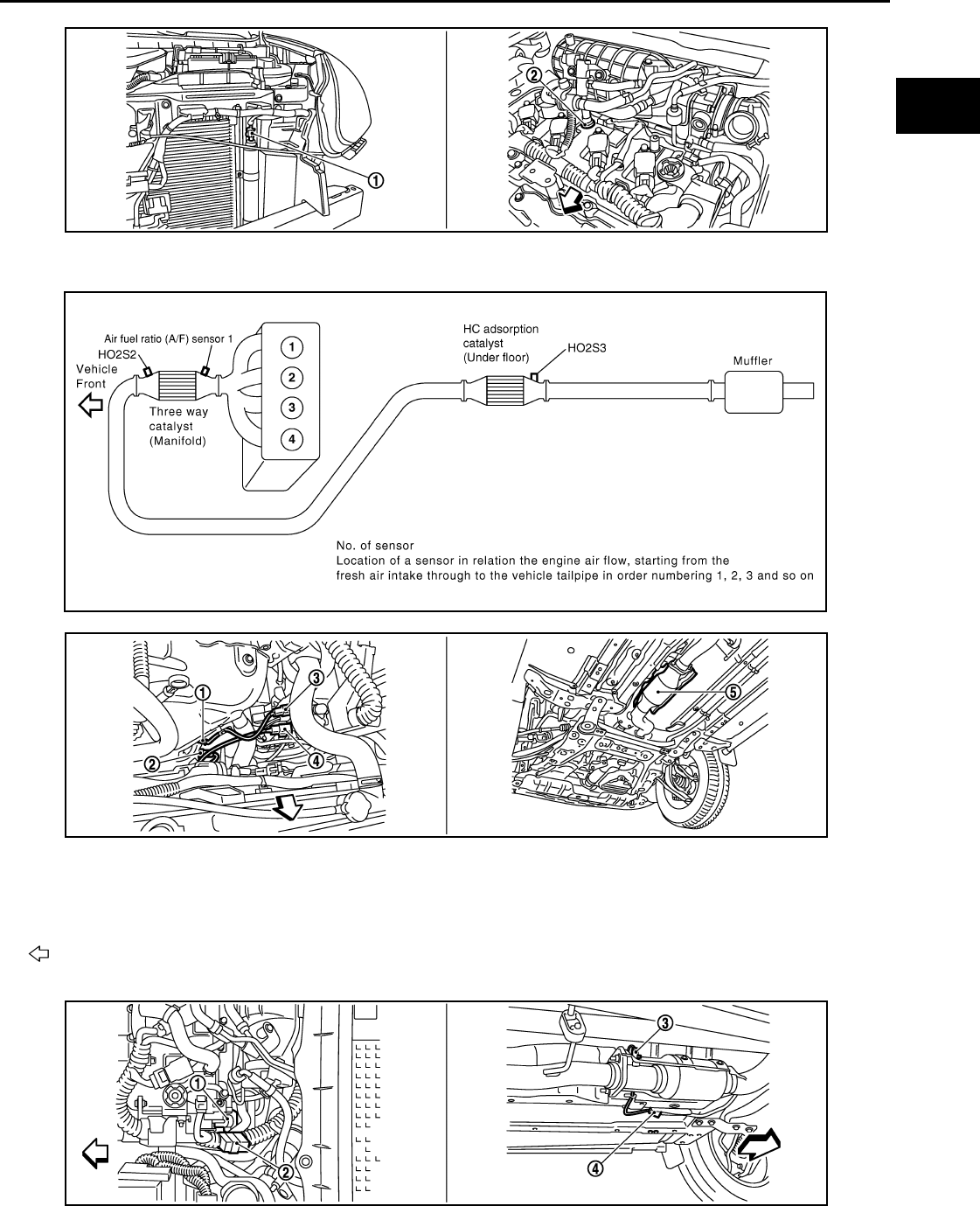 ①

②

Air fuel ratio (A/F) sensor 1

HO2S2

Vehicle Front

Three way catalyst (Manifold)

1

2

3

4

HC adsorption catalyst (Under floor)

HO2S3

Muffler

No. of sensor
Location of a sensor in relation the engine air flow, starting from the fresh air intake through to the vehicle tailpipe in order numbering 1, 2, 3 and so on

①

②

③

④

⑤

①

②

③

④