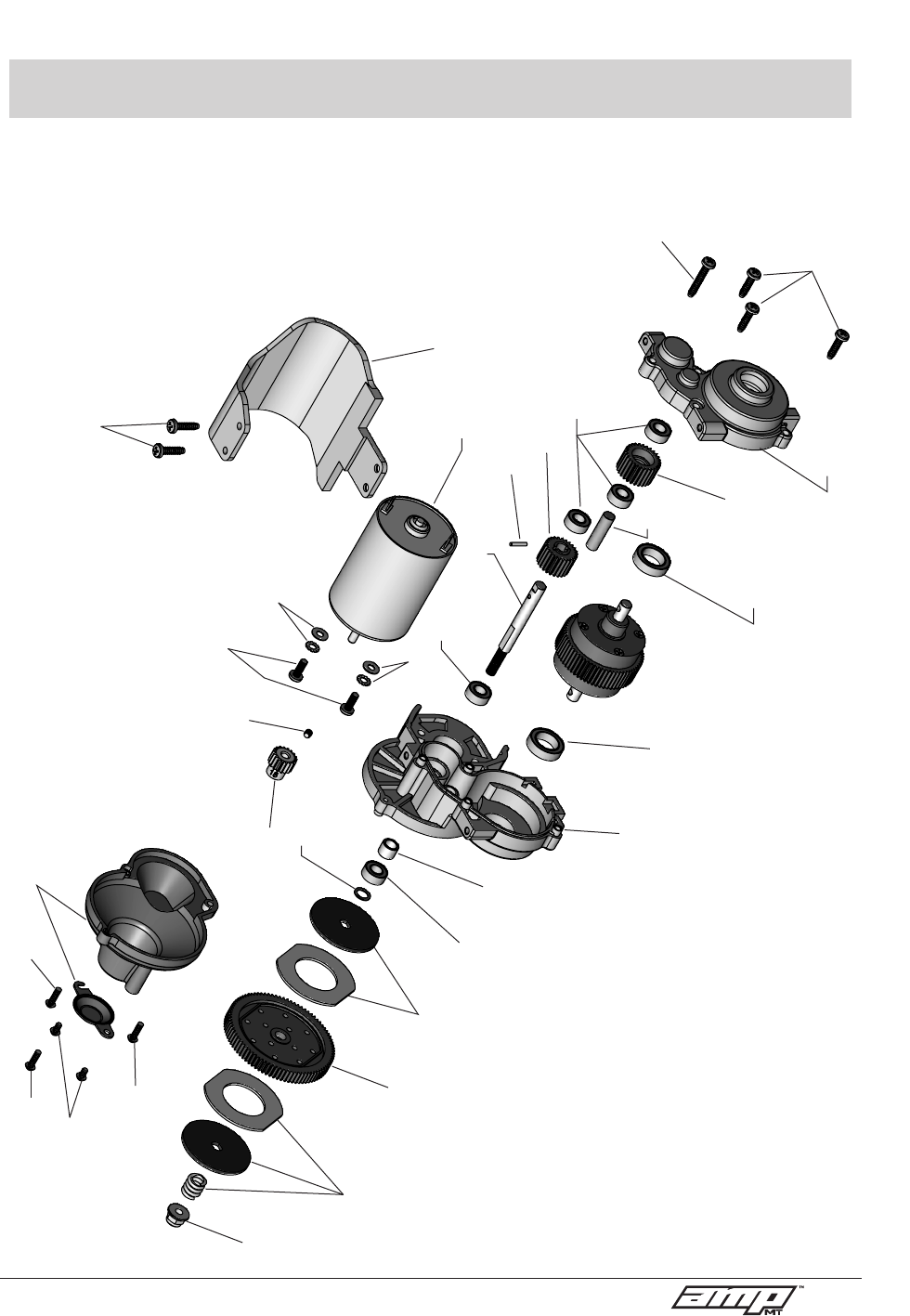 amp MT ™