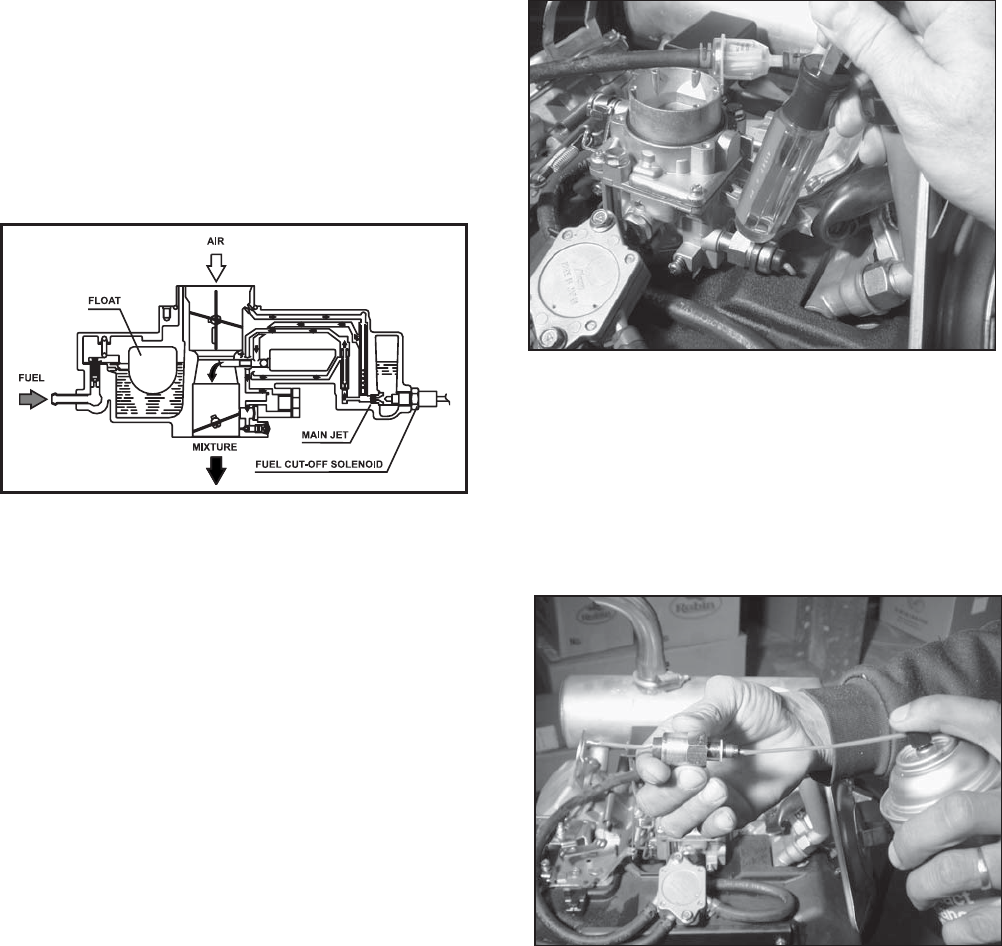 AIR

FLOAT

FUEL

MAIN JET

MIXTURE

FUEL CUT-OFF SOLENOID

Robin

Robin