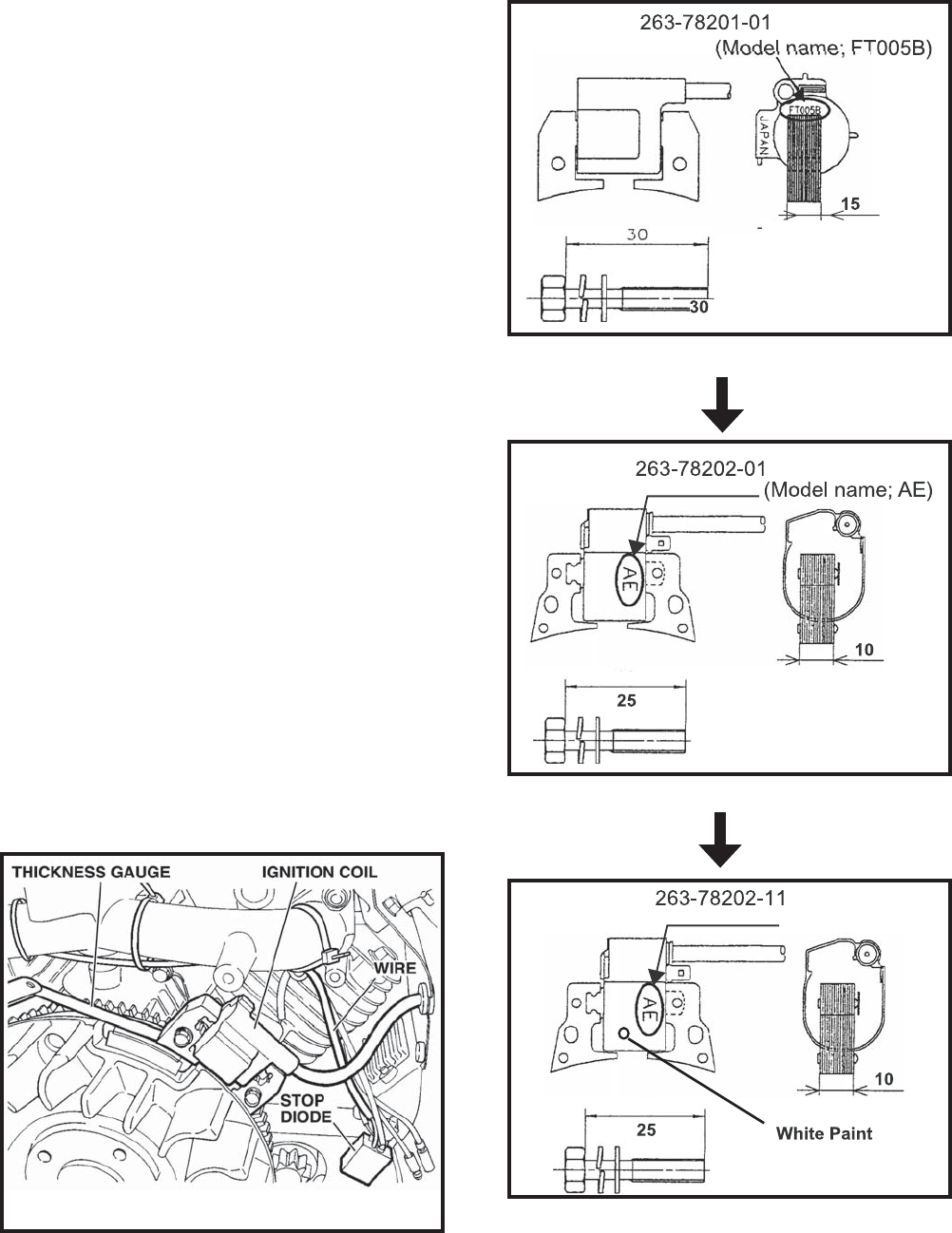 263-78201-01
(Model name; FT005B)

FT005B

JAPAN

15

30

30

263-78202-01
(Model name; AE)

AE

10

25

THICKNESS GAUGE

IGNITION COIL

WIRE

STOP DIODE

263-78202-11

AE

10

25

White Paint