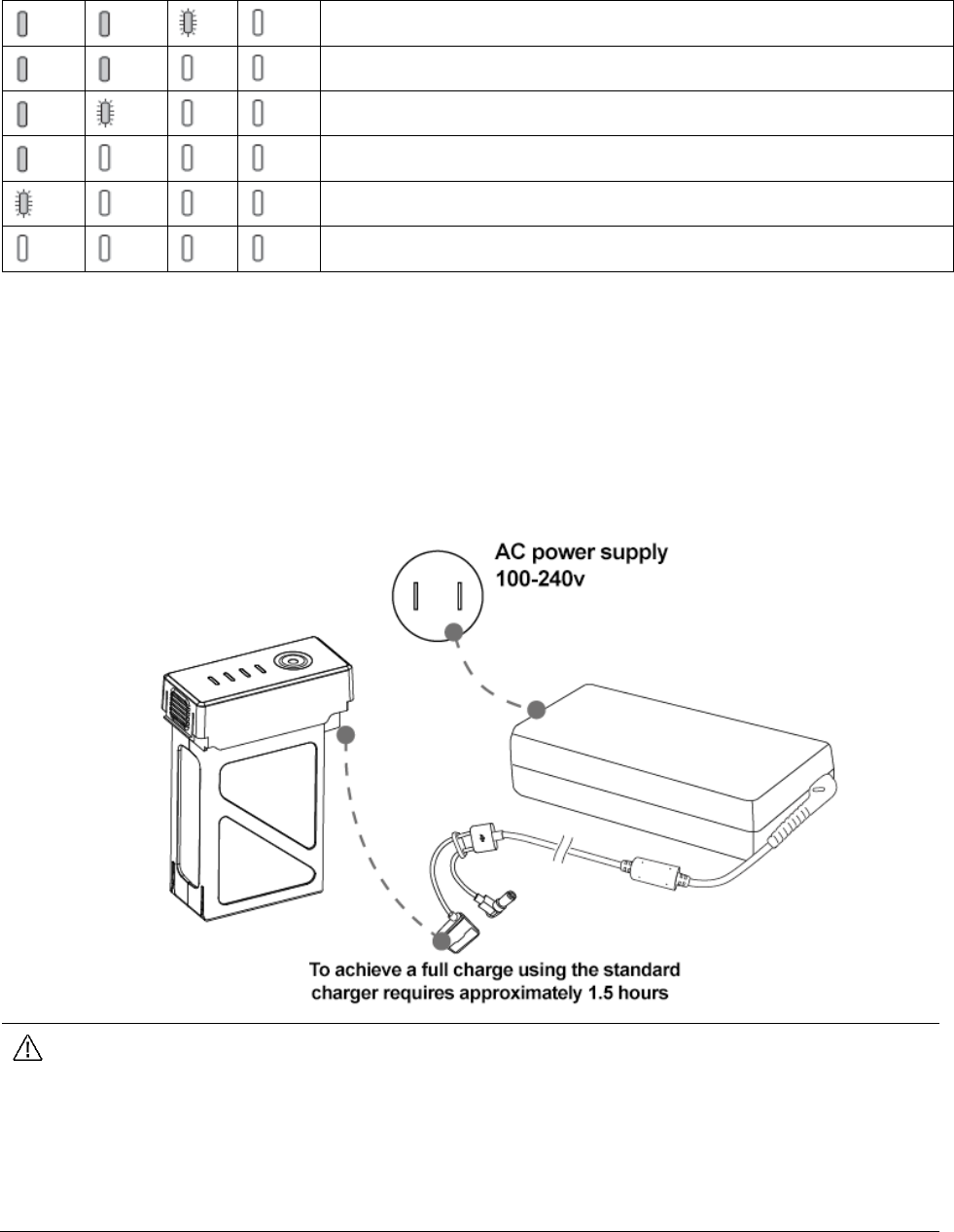 AC power supply
100-240v

To achieve a full charge using the standard charger requires approximately 1.5 hours