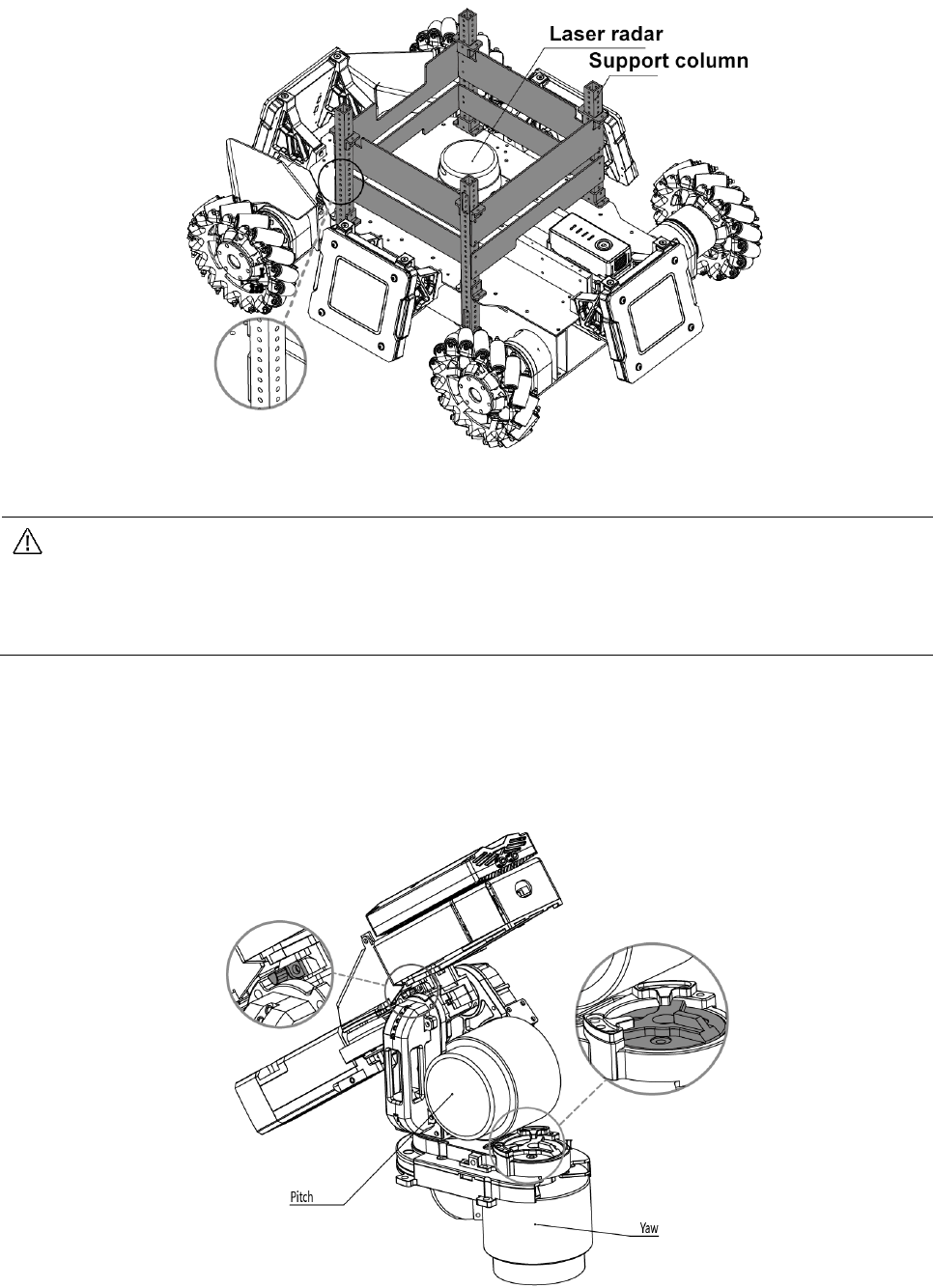 Laser radar
Support column

Pitch
Yaw