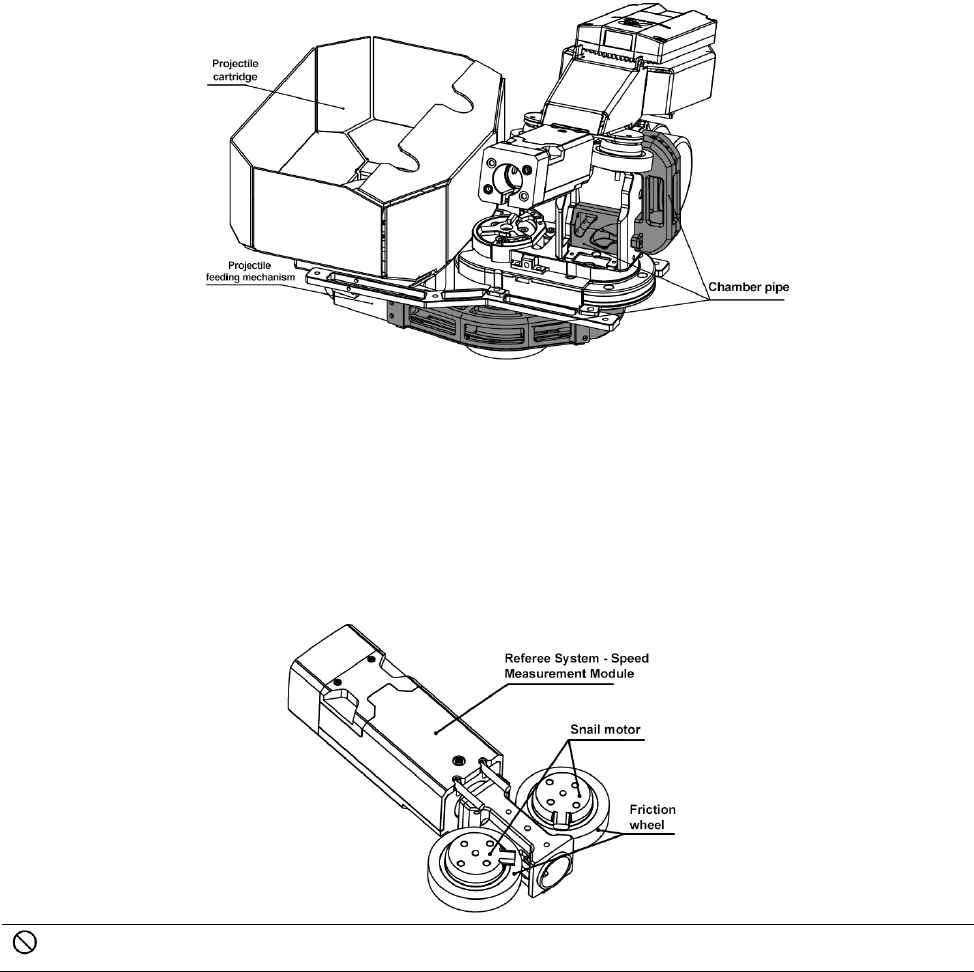 Projectile cartridge

Projectile feeding mechanism

Chamber pipe

Referee System - Speed Measurement Module

Snail motor

Friction wheel