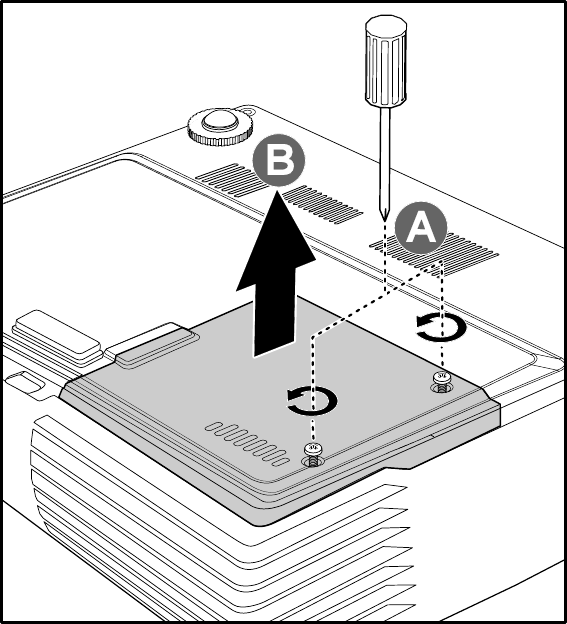 B
A