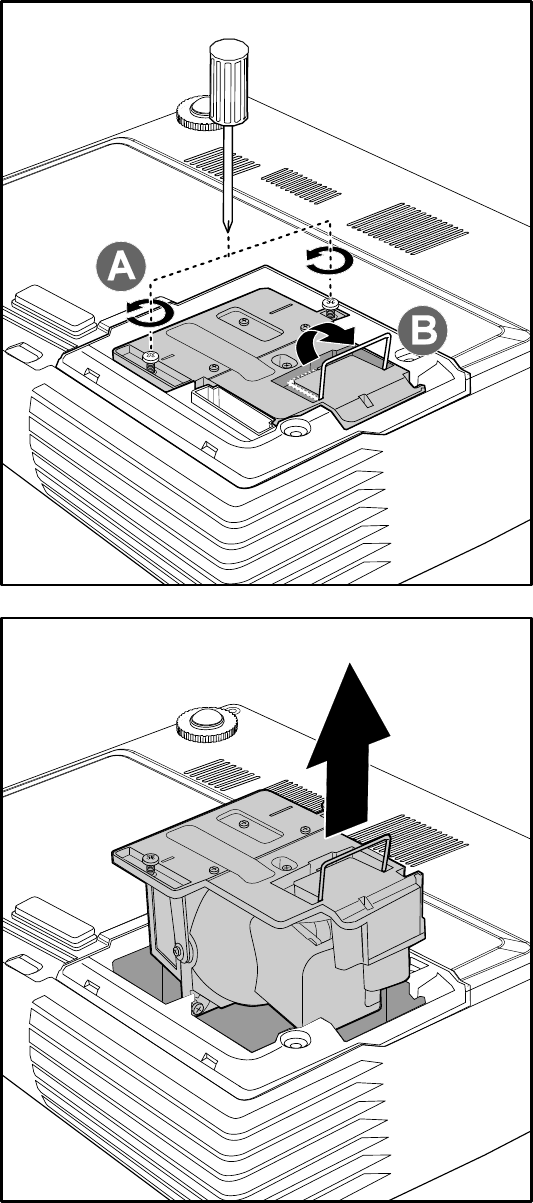 A

B