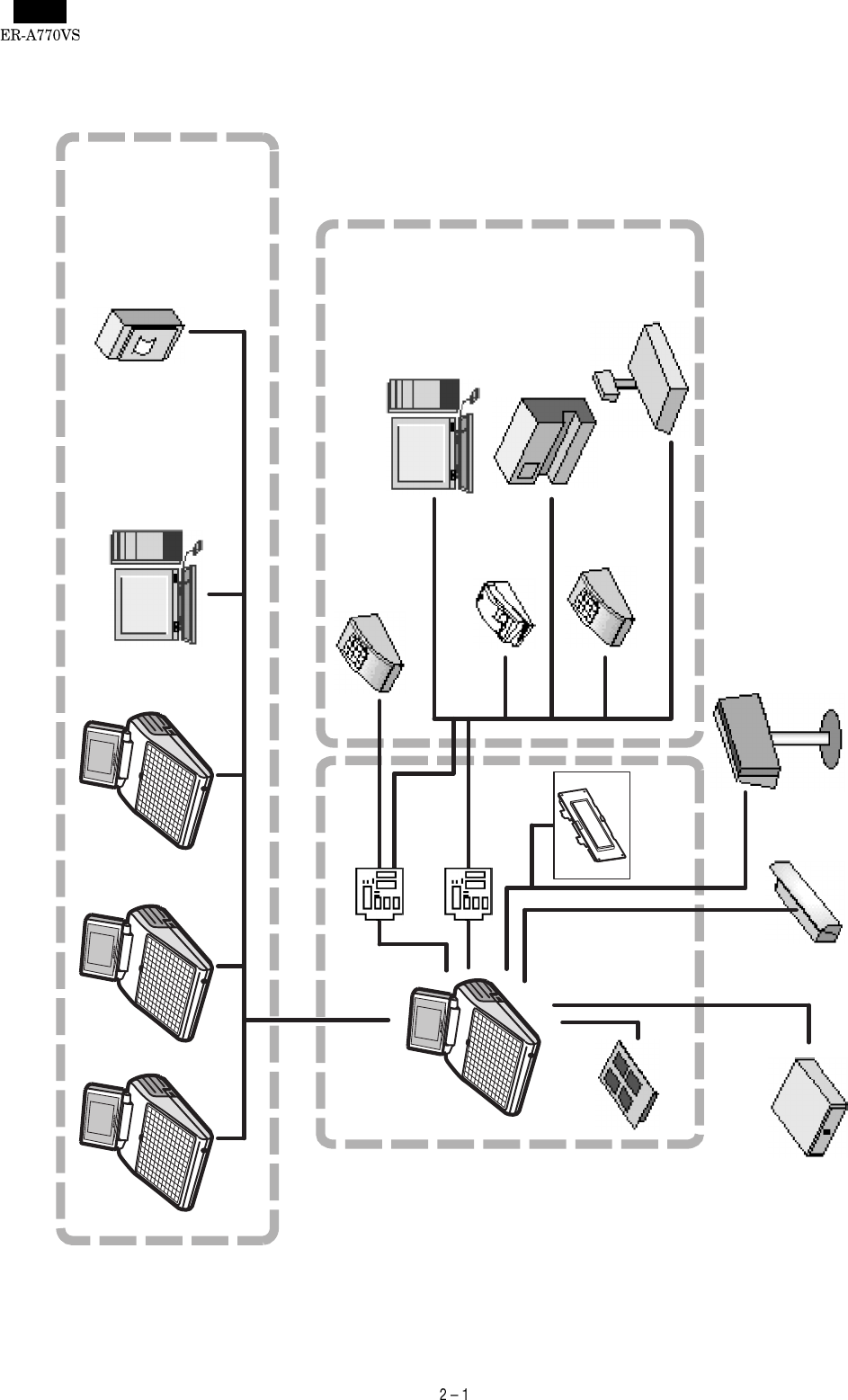 ER-A770VS

2 – 1