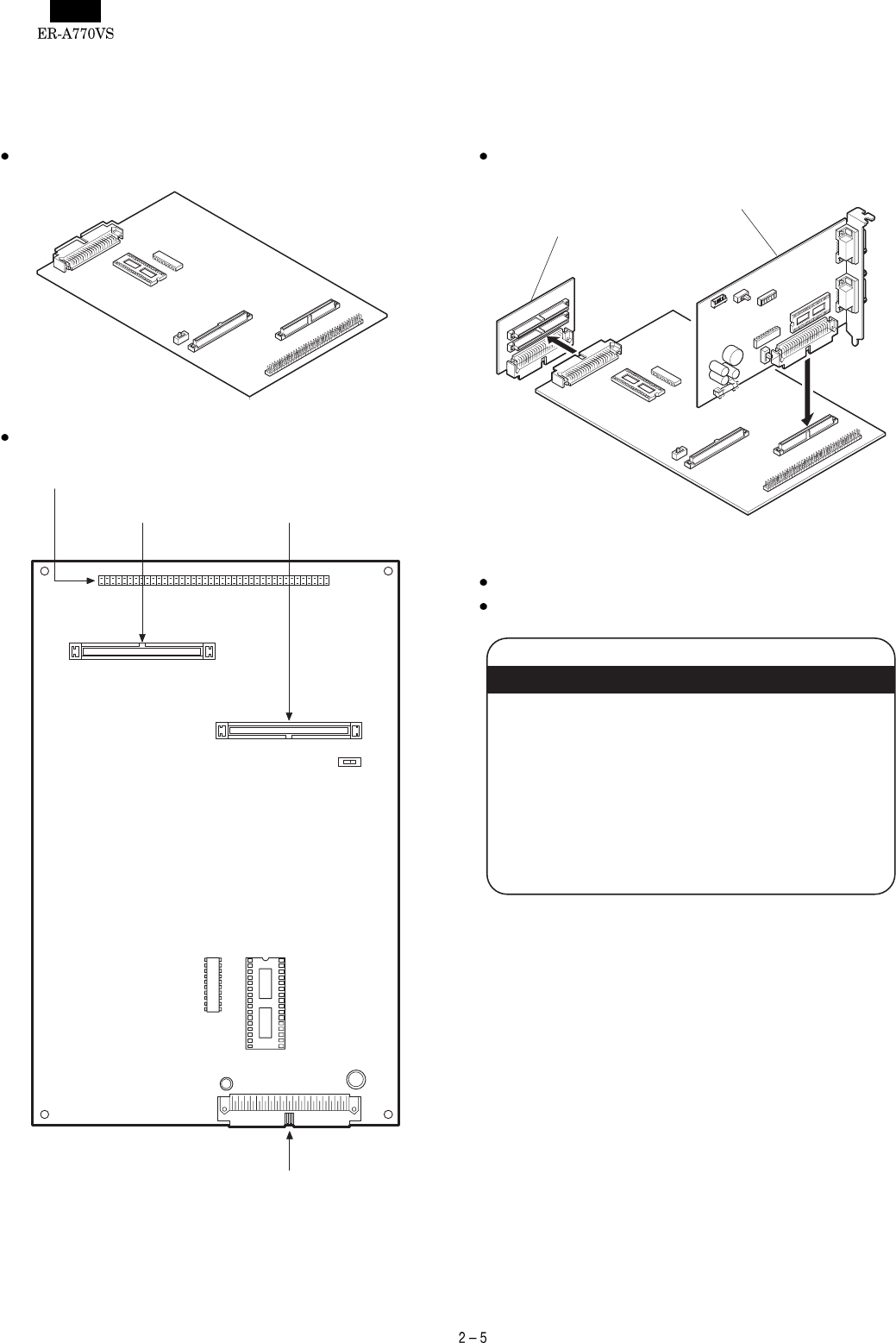 ER-A770VS

2 – 5