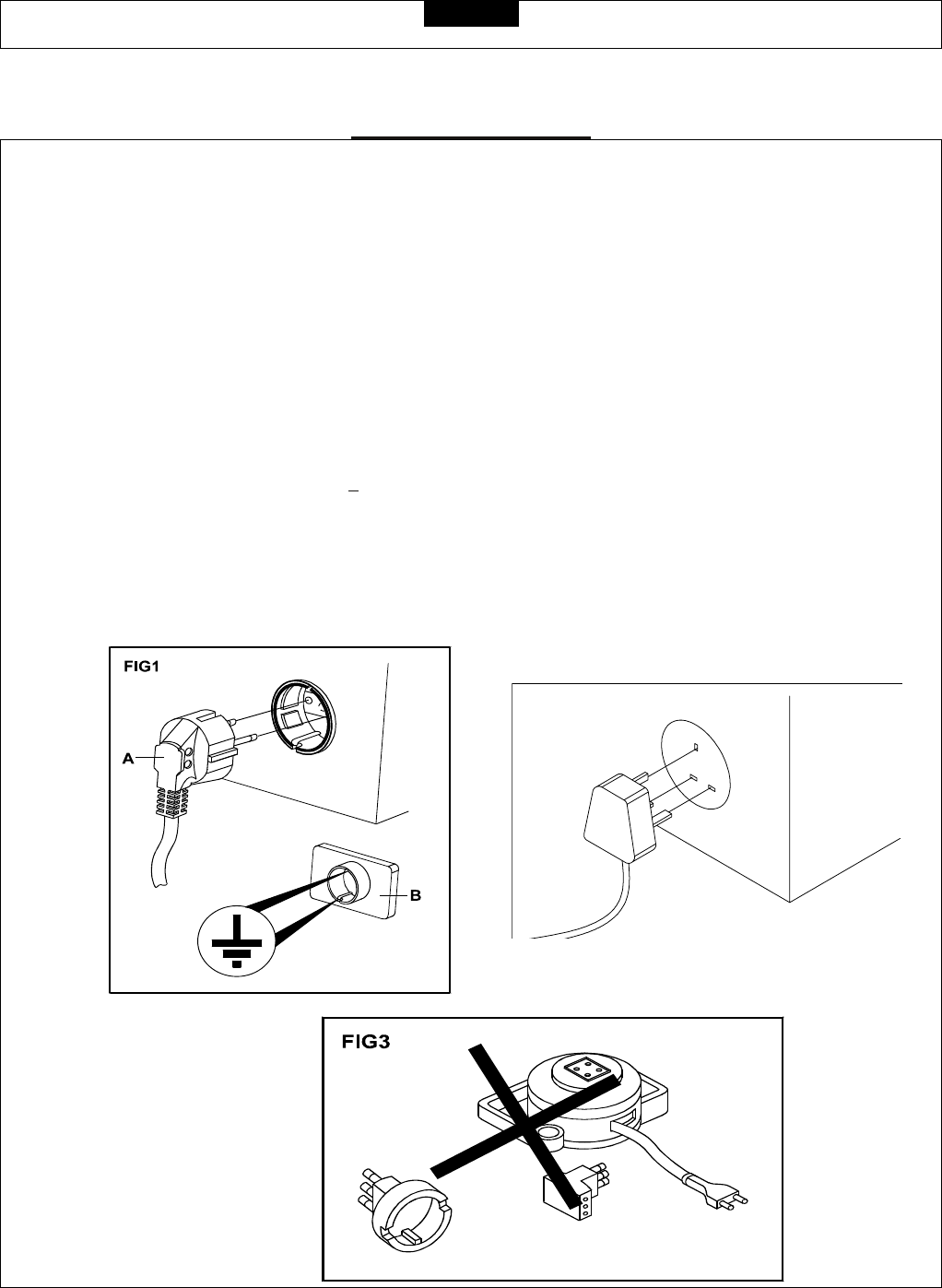 FIG1

A

B

FIG3