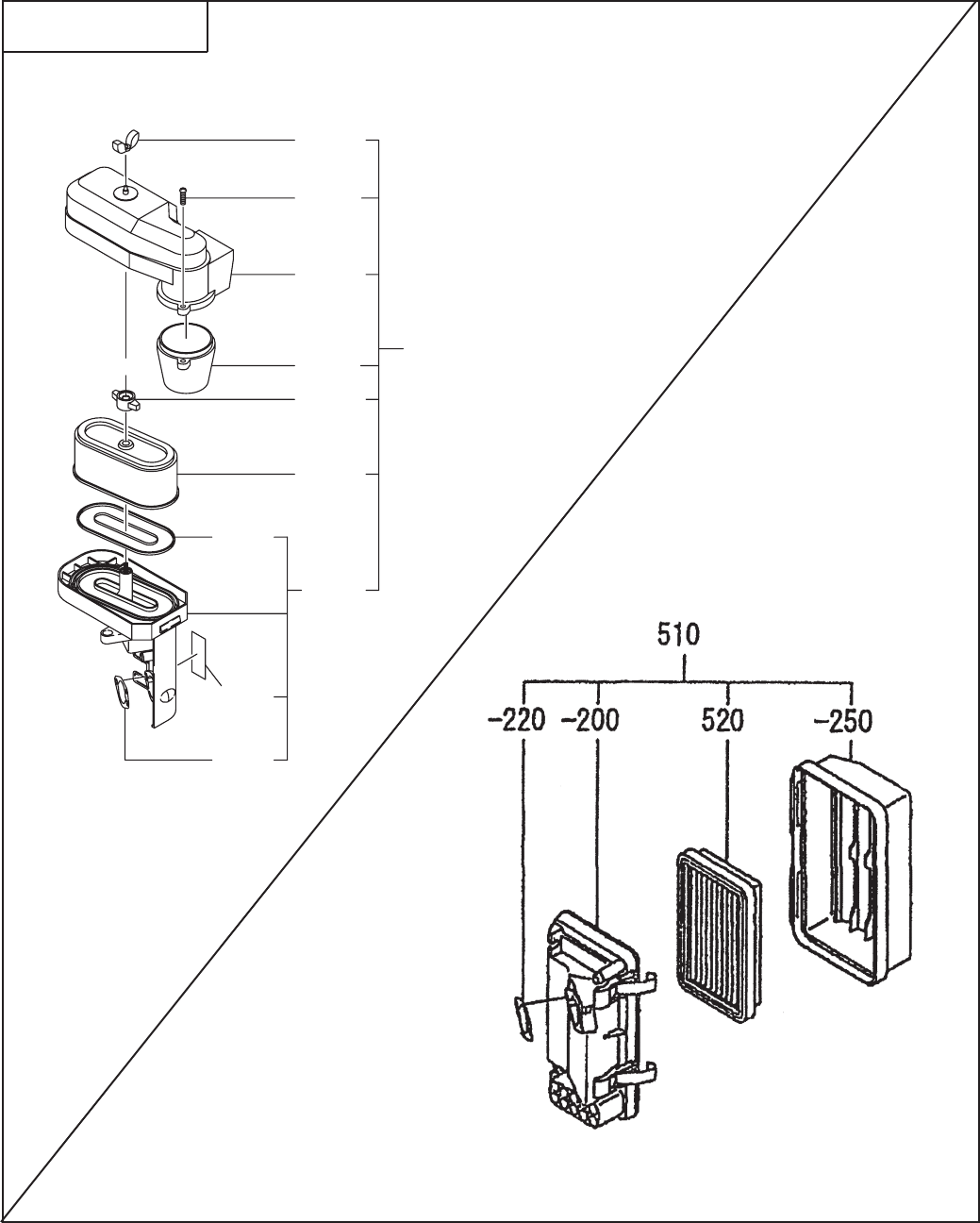 510
-220 -200 520 -250