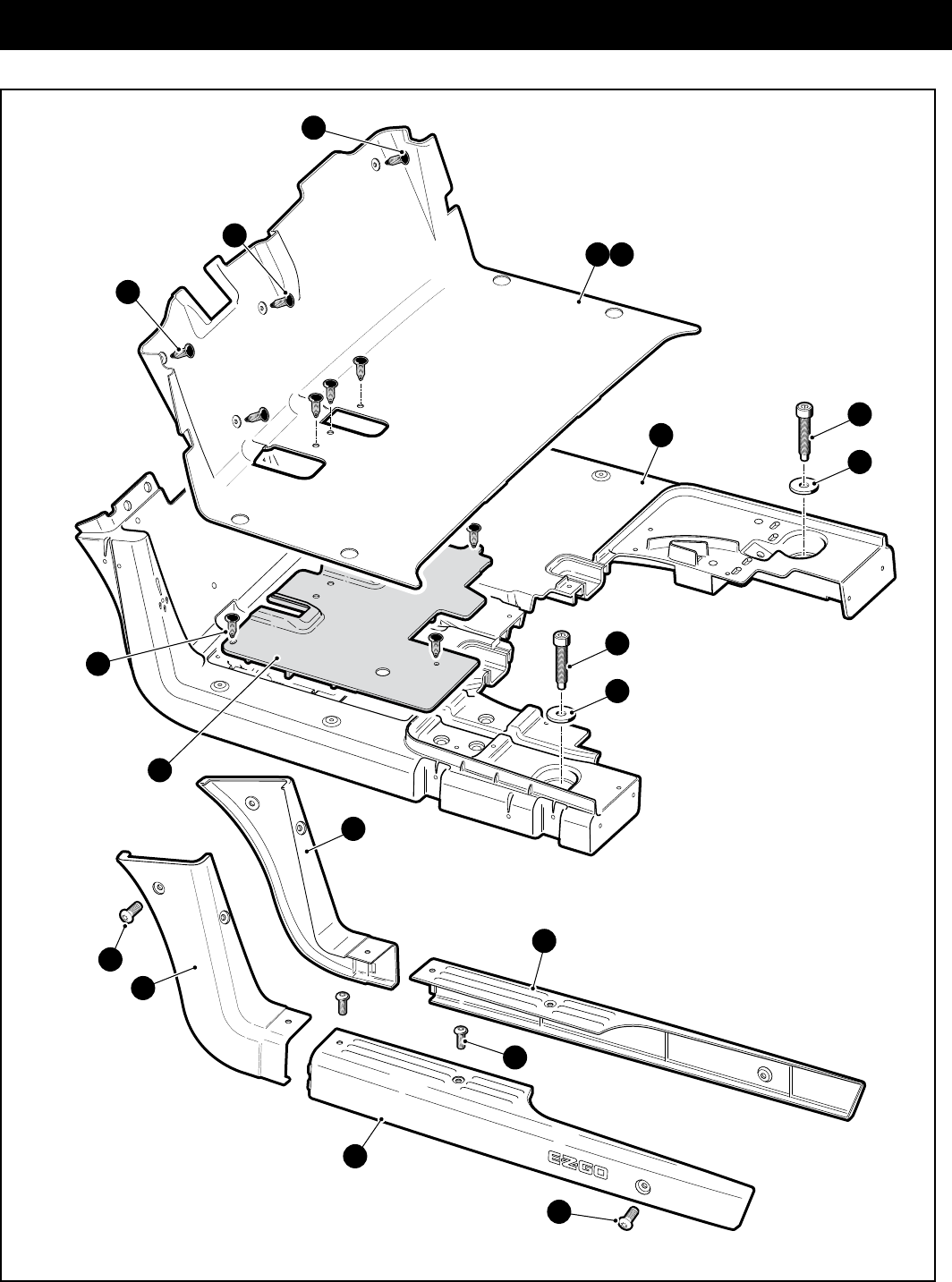 EZGO