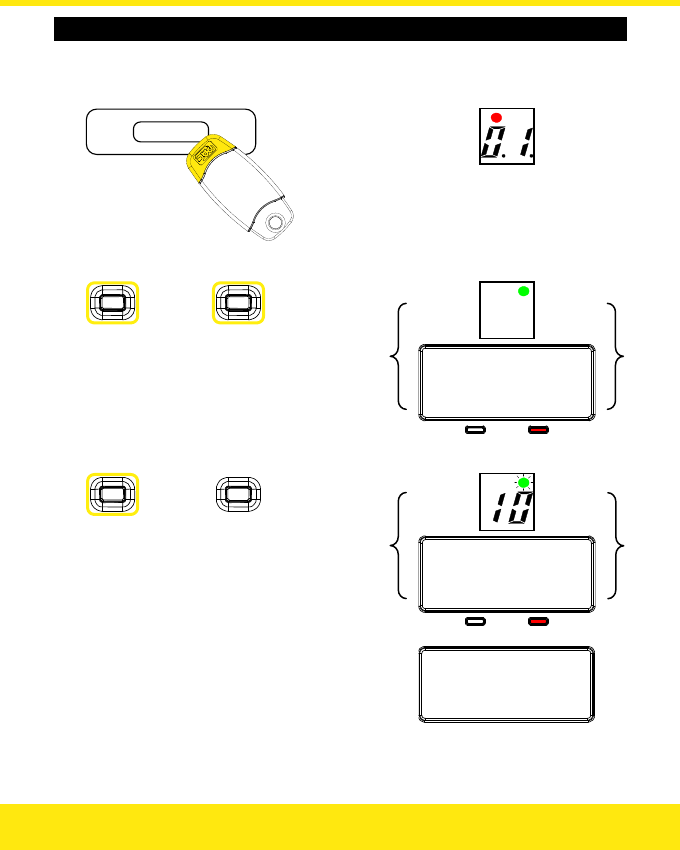 0.1.

10