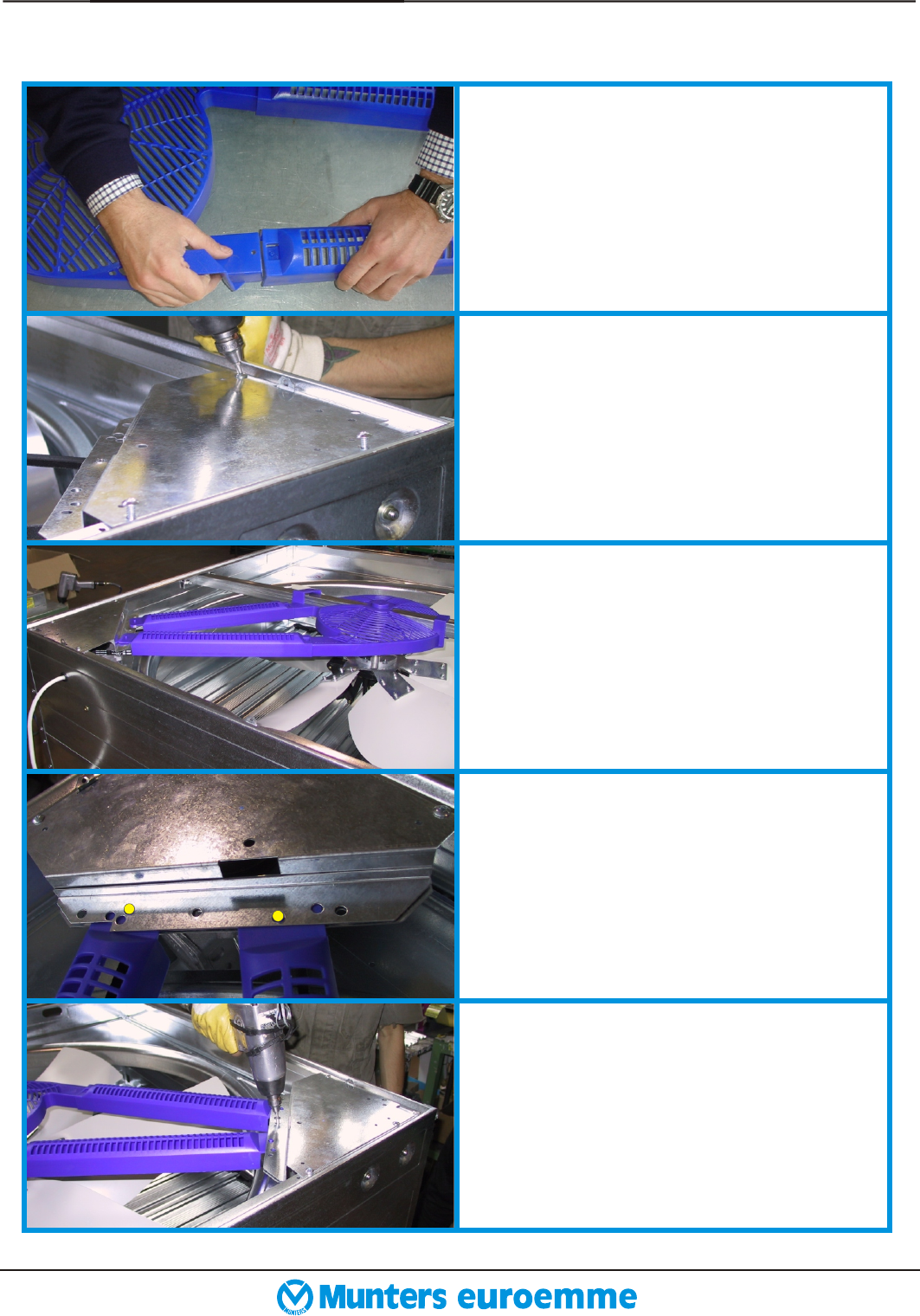 Munters euroemme