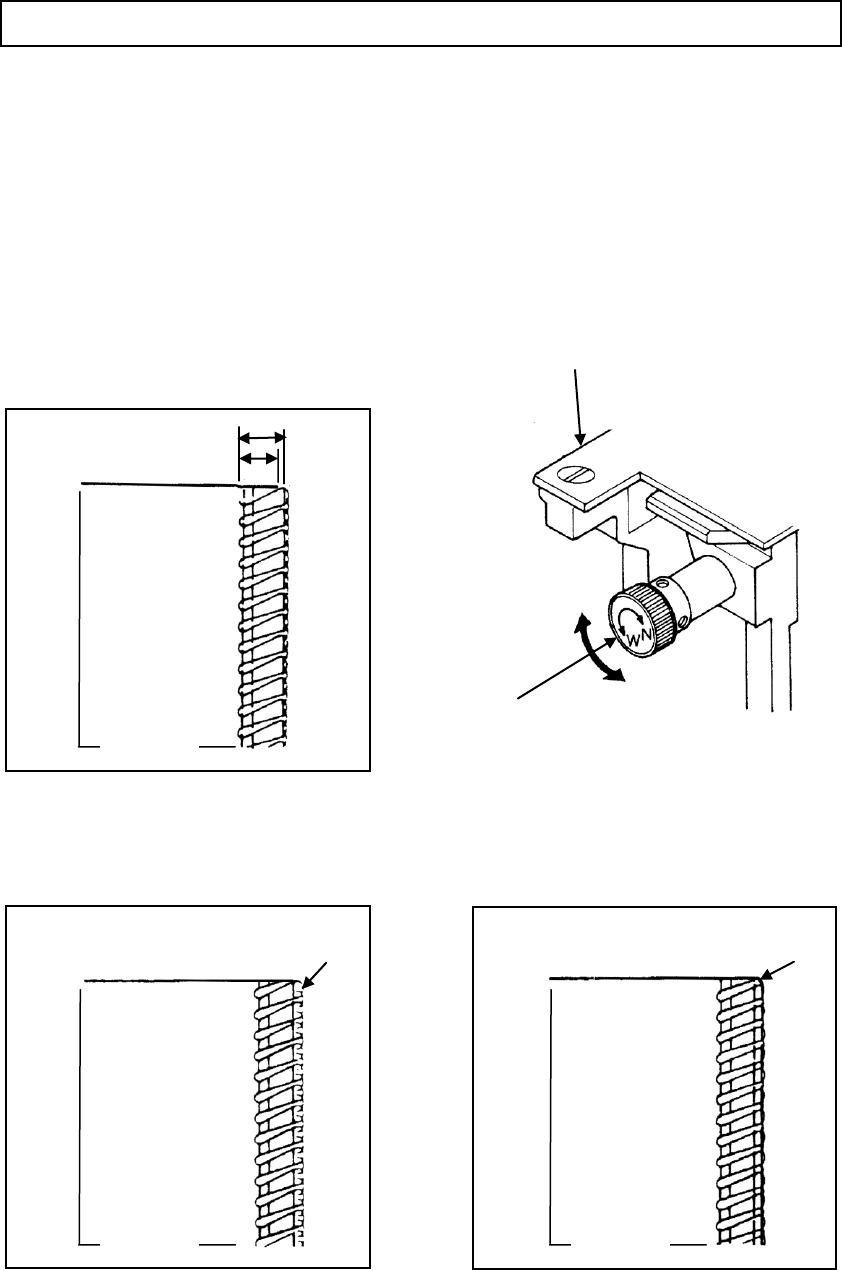 W N