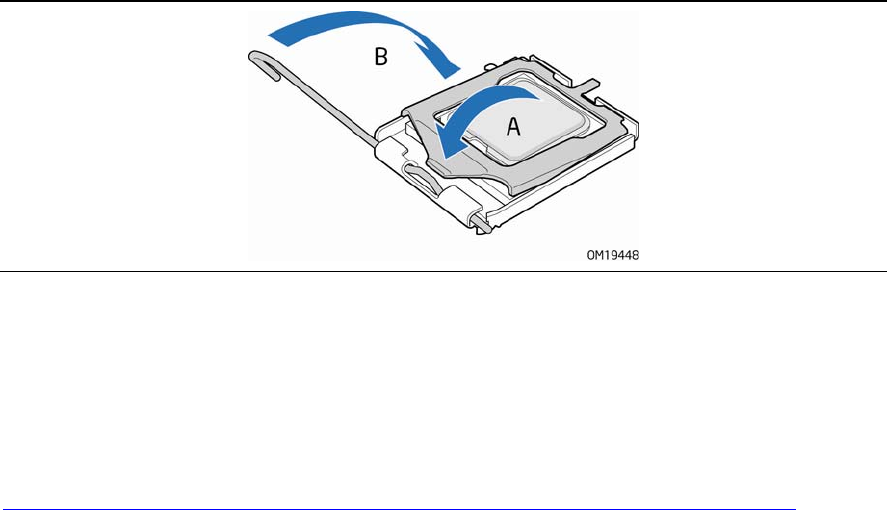 B

A

OM19448