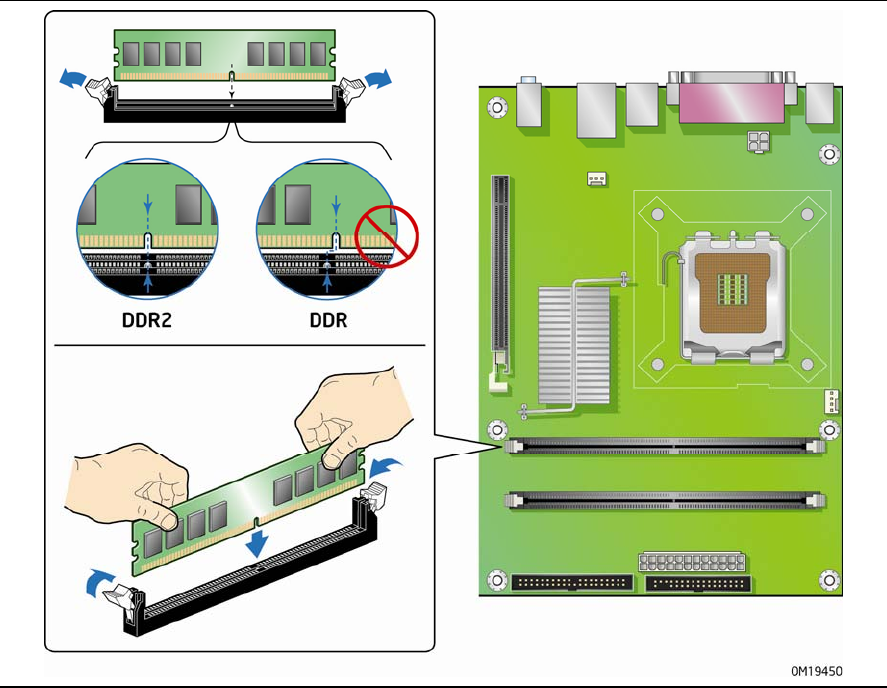 DDR2

DDR

OM19450