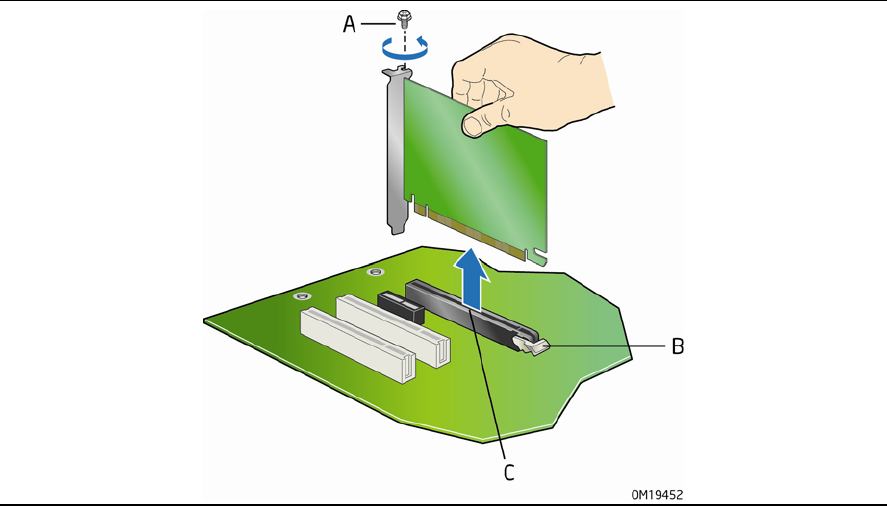 A
B
C
OM19452