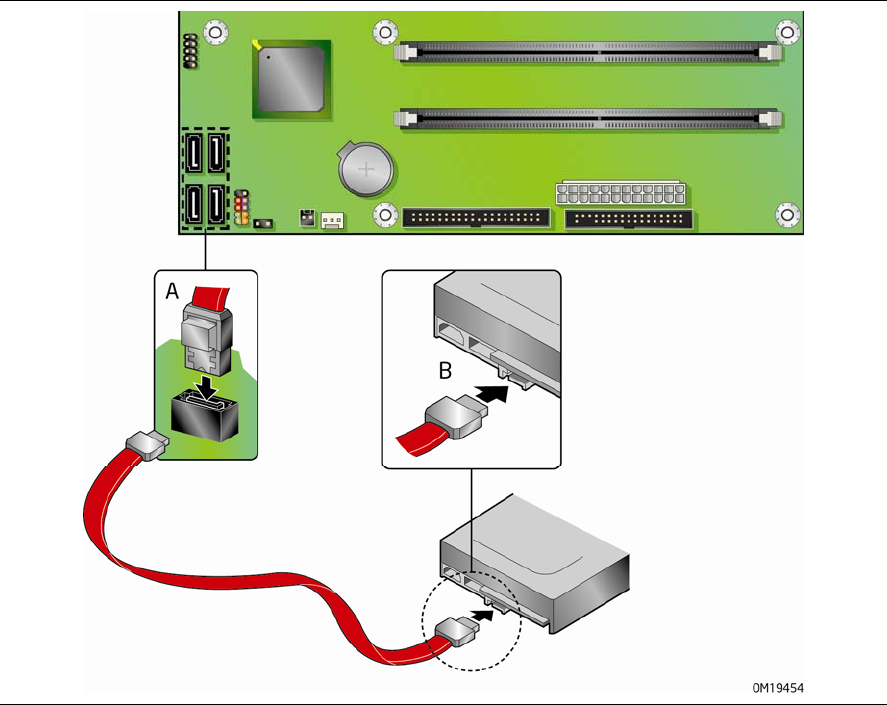 A

B

OM19454