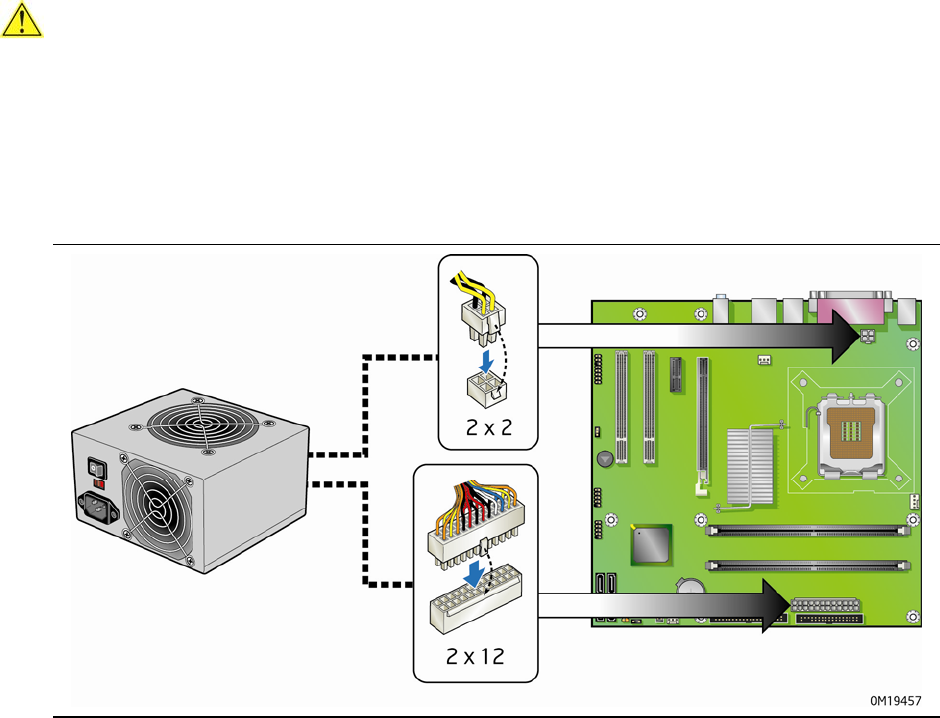 2 x 2

2 x 12

OM19457