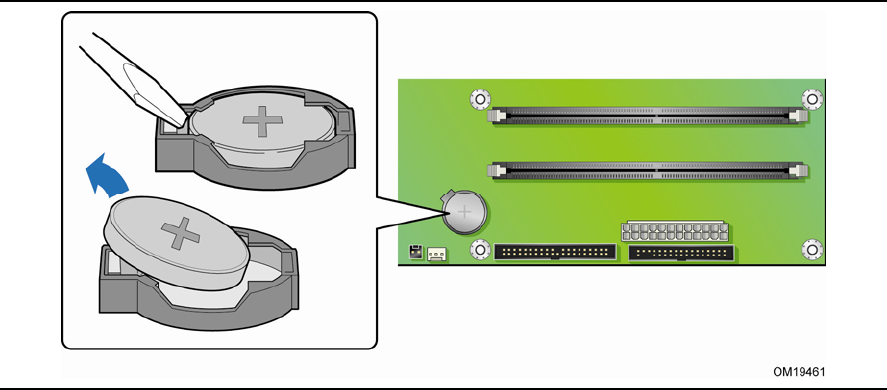 OM19461