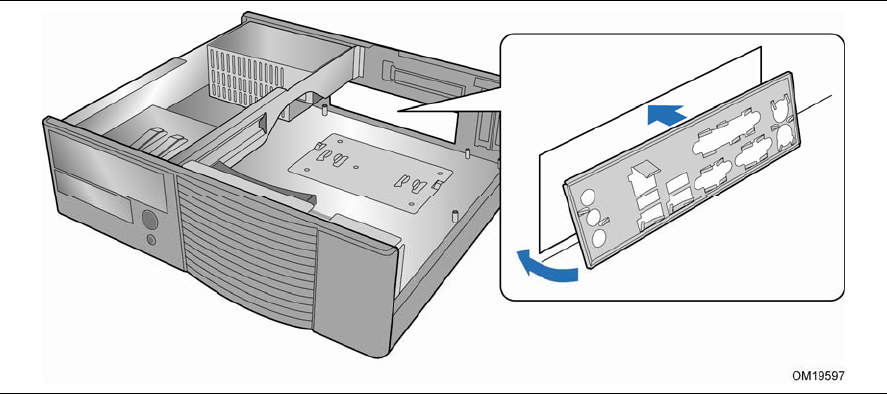 OM19597