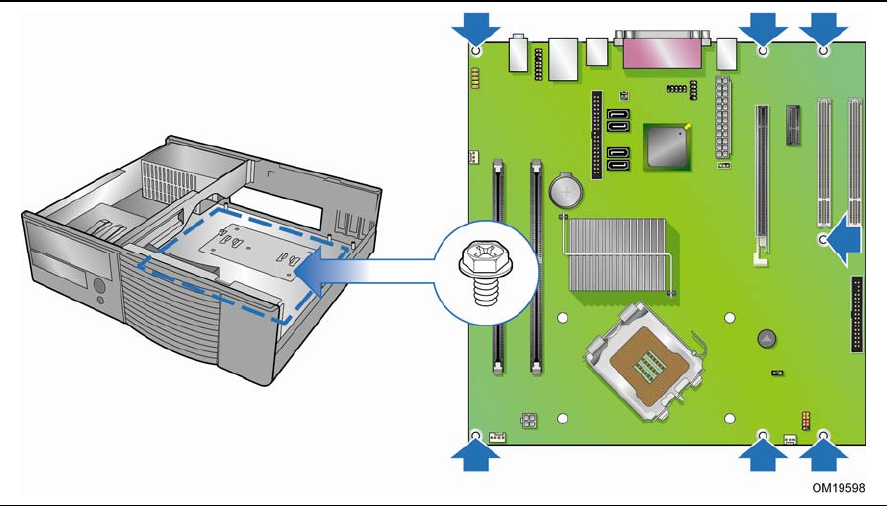 OM19598